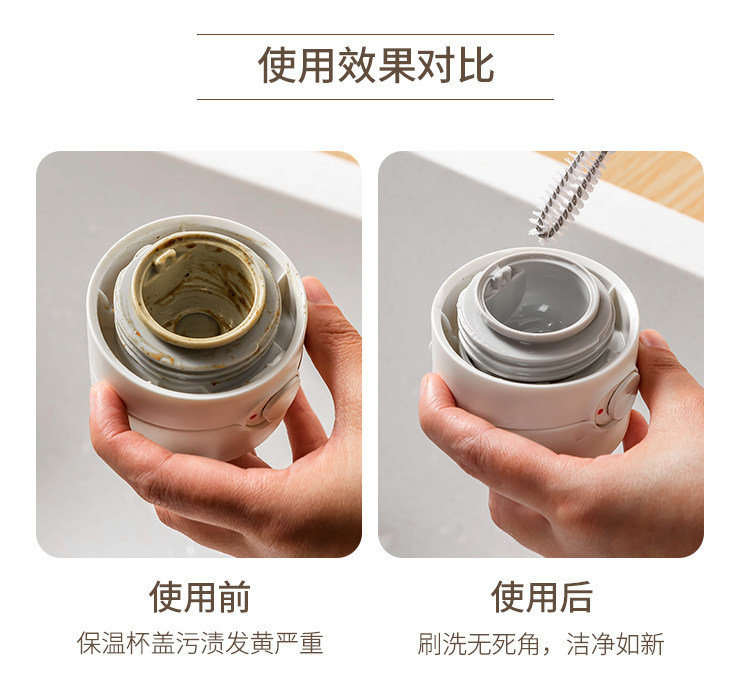 使用效果对比

使用前
保温杯盖污渍发黄严重

使用后
刷洗无死角，洁净如新