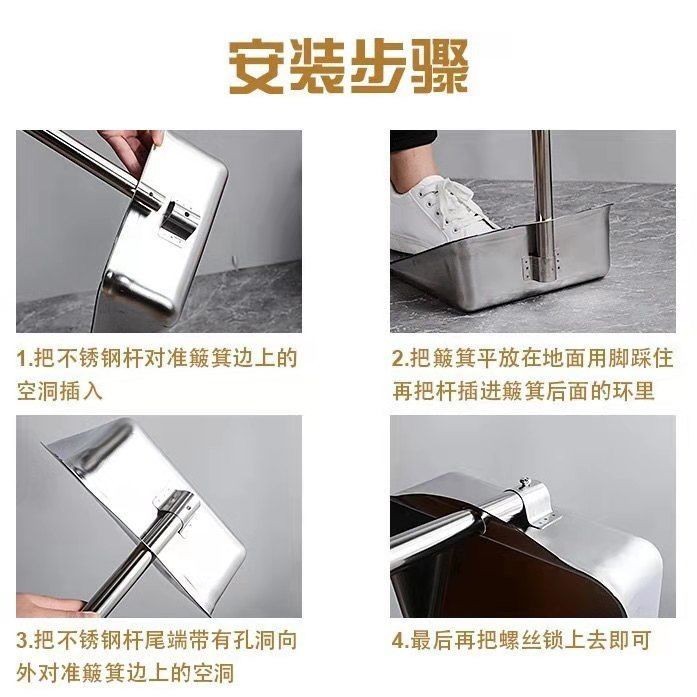 安装步骤

1.把不锈钢杆对准簸箕边上的空洞插入

2.把簸箕平放在地面用脚踩住再把杆插进簸箕后面的环里

3.把不锈钢杆尾端带有孔洞向外对准簸箕边上的空洞

4.最后再把螺丝锁上去即可