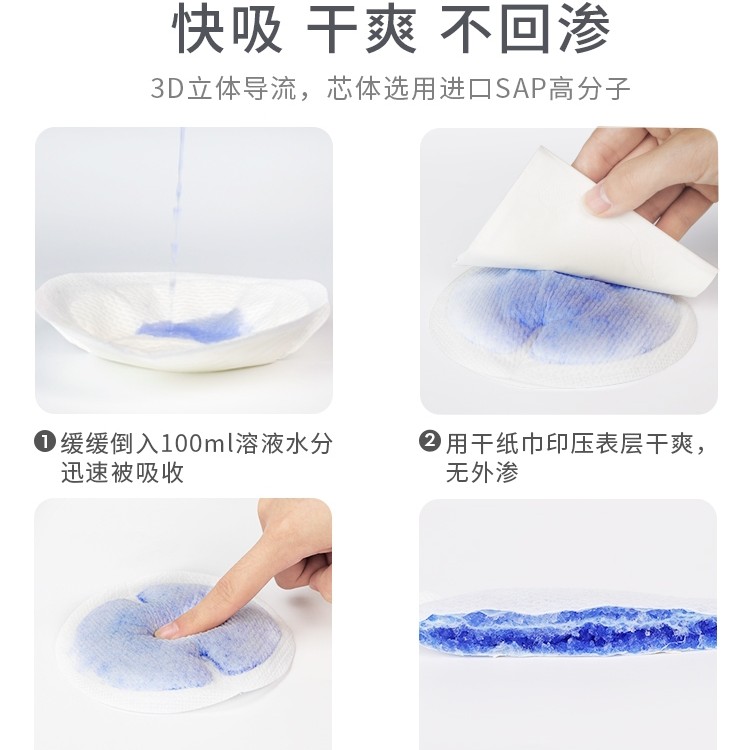 快吸 干爽 不回渗

3D立体导流，芯体选用进口SAP高分子

❶ 缓缓倒入100ml溶液水分迅速被吸收

❷ 用干纸巾印压表层干爽，无外渗