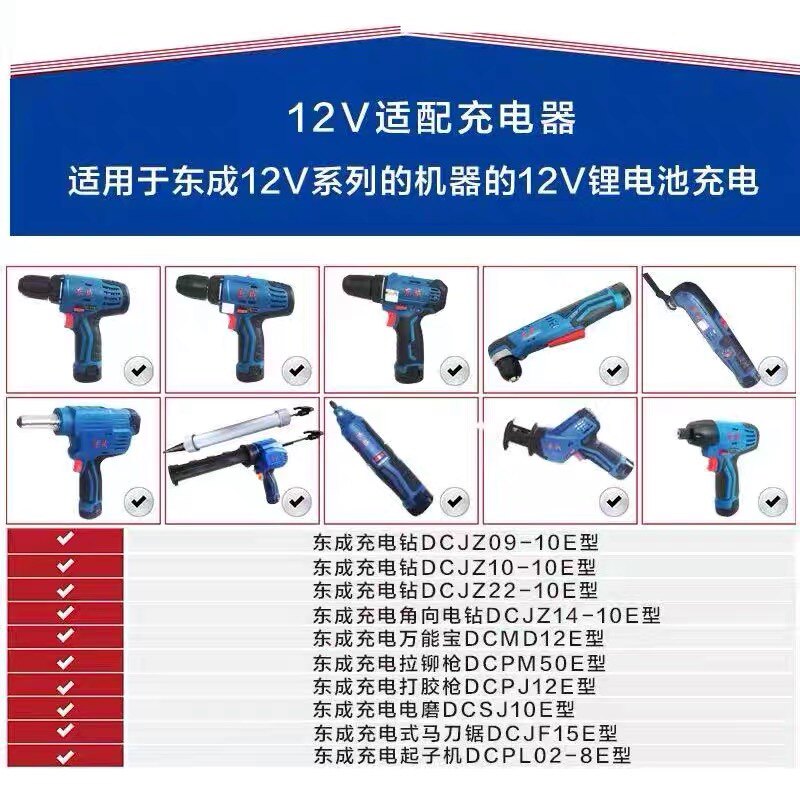 12V适配充电器
适用于东成12V系列的机器的12V锂电池充电

东成充电钻DCJZ09-10E型
东成充电钻DCJZ10-10E型
东成充电钻DCJZ22-10E型
东成充电角向电钻DCJZ14-10E型
东成充电万能宝DCMD12E型
东成充电拉铆枪DCPM50E型
东成充电打胶枪DCPJ12E型
东成充电电磨DCSJ10E型
东成充电式马刀锯DCJF15E型
东成充电起子机DCPL02-8E型