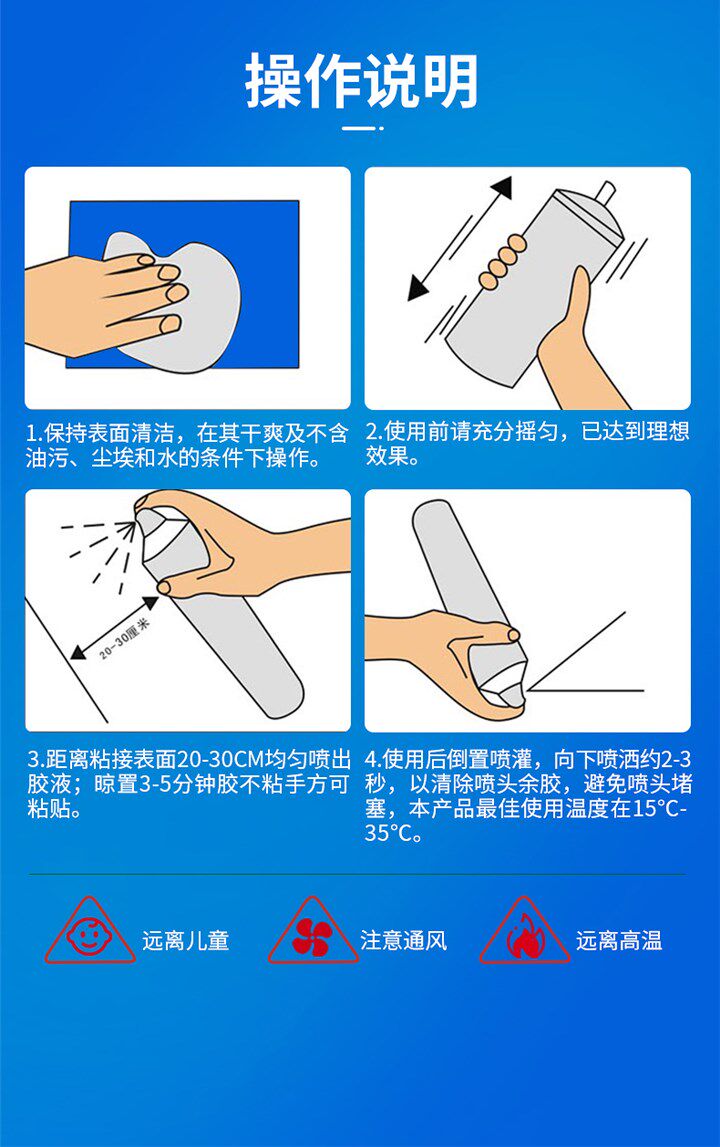 操作说明

1.保持表面清洁，在其干爽及不含油污、尘埃和水的条件下操作。

2.使用前请充分摇匀，已达到理想效果。

20~30厘米

3.距离粘接表面20-30CM均匀喷出胶液；晾置3-5分钟胶不粘手方可粘贴。

4.使用后倒置喷灌，向下喷洒约2-3秒，以清除喷头余胶，避免喷头堵塞，本产品最佳使用温度在15°C-35°C。

远离儿童

注意通风

远离高温