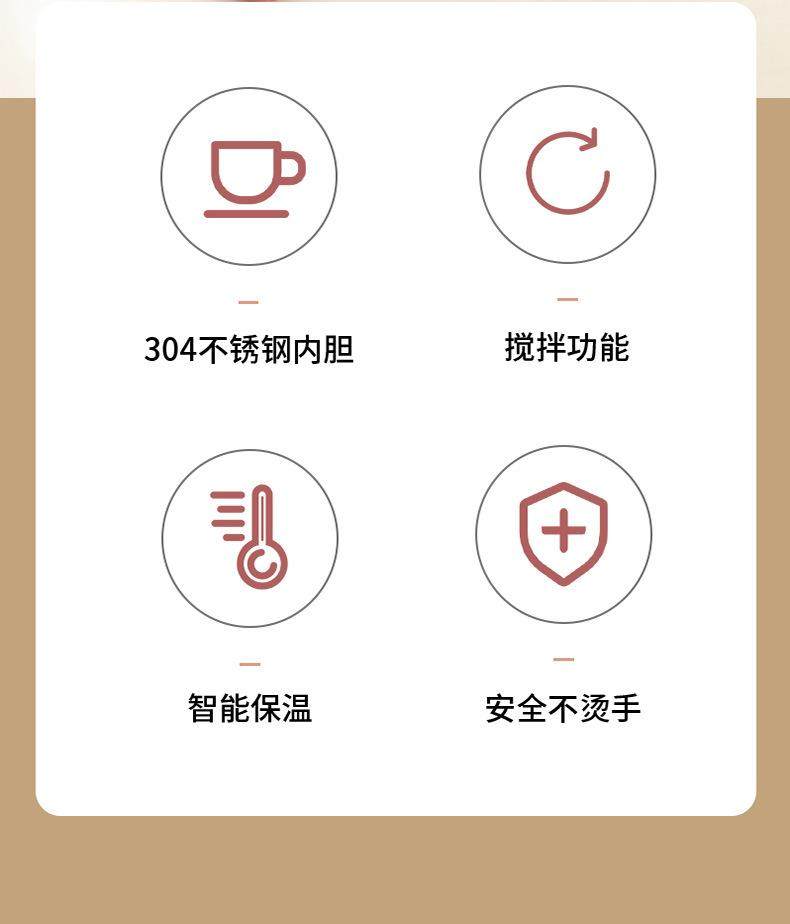 304不锈钢内胆

搅拌功能

智能保温

安全不烫手