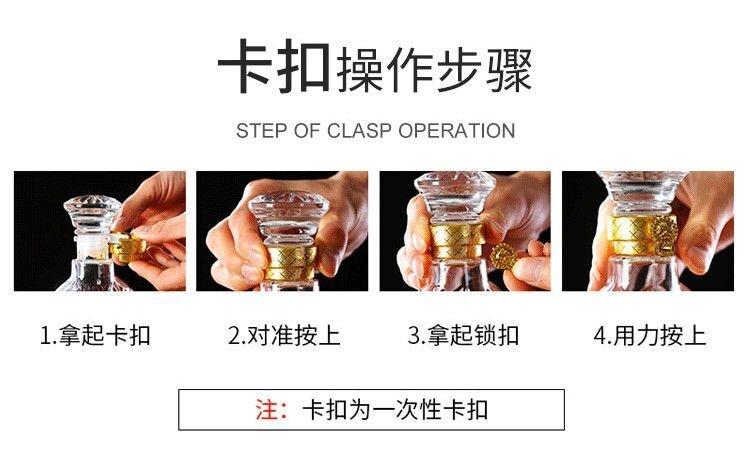 卡扣操作步骤

STEP OF CLASP OPERATION

1.拿起卡扣

2.对准按上

3.拿起锁扣

4.用力按上

注：卡扣为一次性卡扣