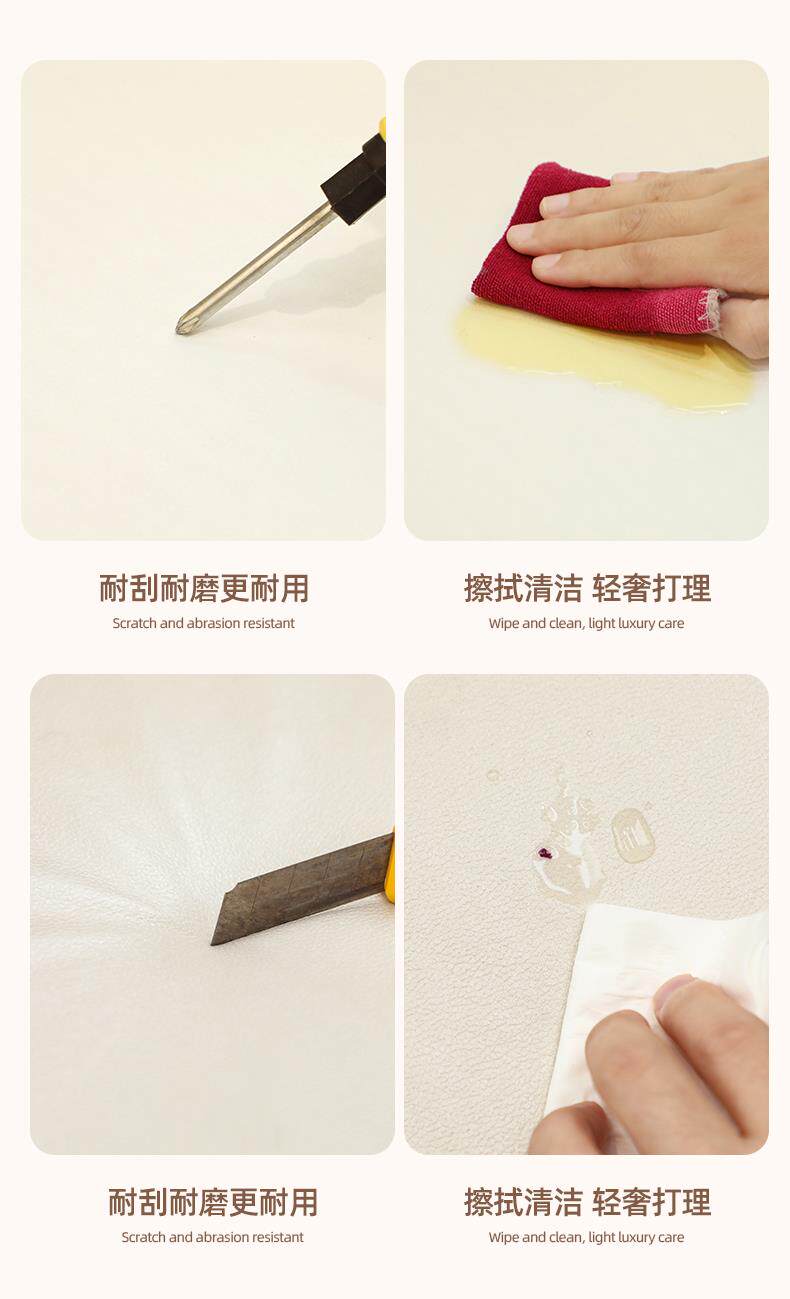 耐刮耐磨更耐用
Scratch and abrasion resistant

擦拭清洁 轻奢打理
Wipe and clean, light luxury care

耐刮耐磨更耐用
Scratch and abrasion resistant

擦拭清洁 轻奢打理
Wipe and clean, light luxury care