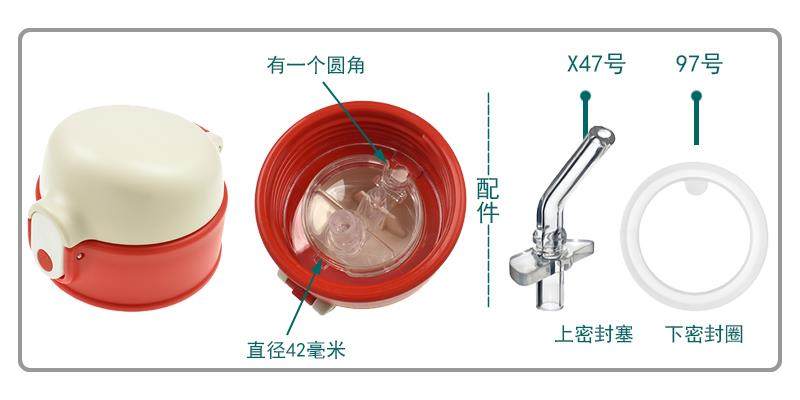 有一个圆角

直径42毫米

配件

X47号

97号

上密封塞

下密封圈