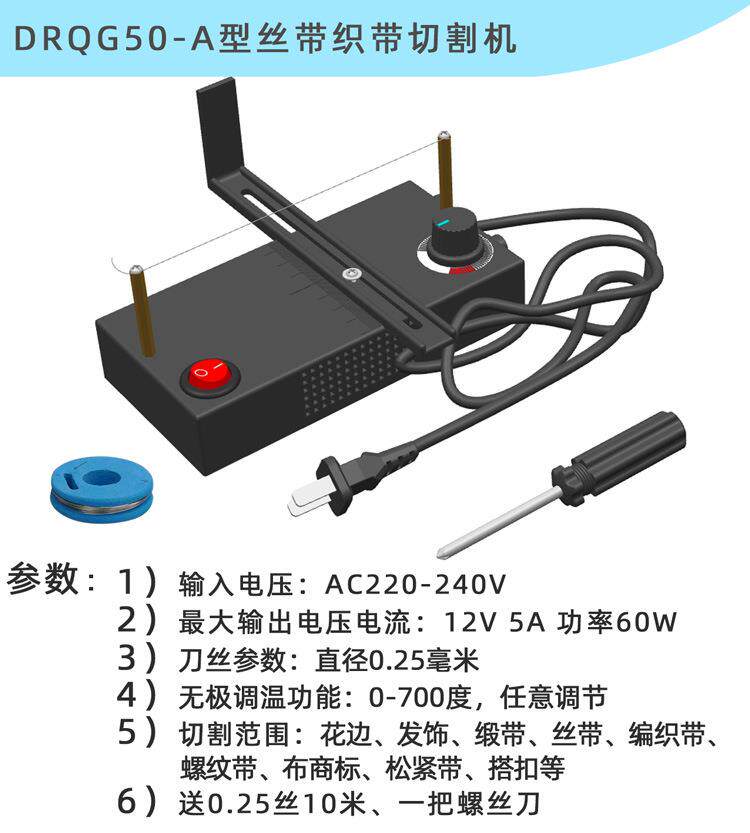 DRQG50-A型丝带织带切割机

参数：1）输入电压：AC220-240V
2）最大输出电压电流：12V 5A 功率60W
3）刀丝参数：直径0.25毫米
4）无极调温功能：0-700度，任意调节
5）切割范围：花边、发饰、缎带、丝带、编织带、螺纹带、布商标、松紧带、搭扣等
6）送0.25丝10米、一把螺丝刀