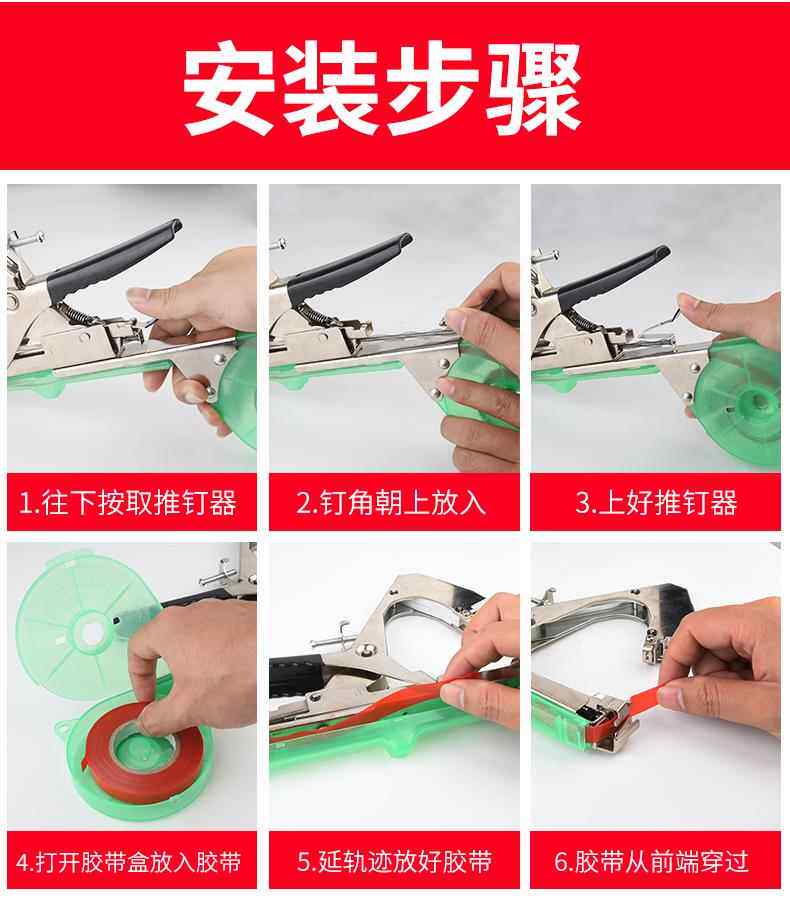 安装步骤

1.往下按取推钉器

2.钉角朝上放入

3.上好推钉器

4.打开胶带盒放入胶带

5.延轨迹放好胶带

6.胶带从前端穿过