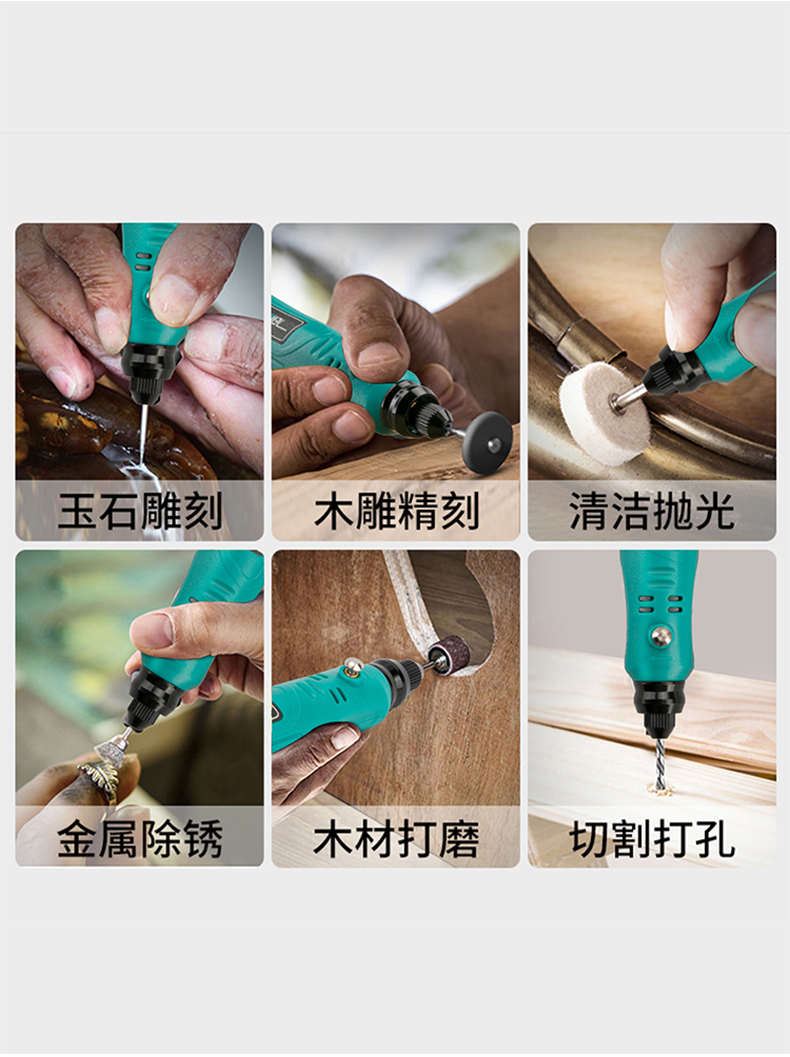 玉石雕刻

木雕精刻

清洁抛光

金属除锈

木材打磨

切割打孔