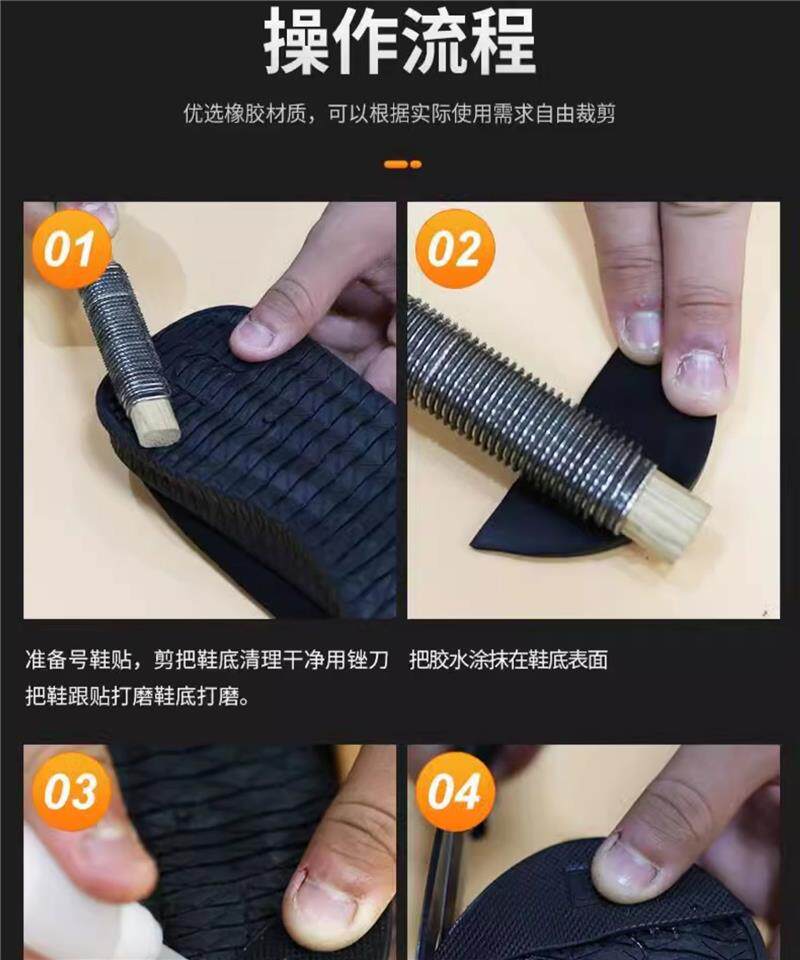 操作流程

优选橡胶材质，可以根据实际使用需求自由裁剪

01

02

准备号鞋贴，剪把鞋底清理干净用锉刀把鞋跟贴打磨鞋底打磨。

把胶水涂抹在鞋底表面

03

04