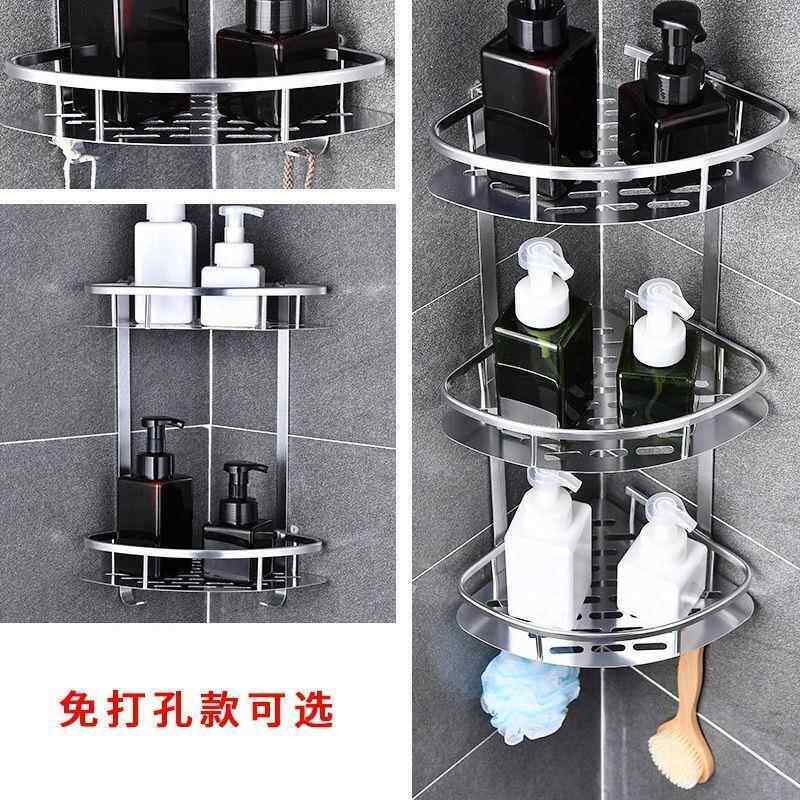 免打孔款可选