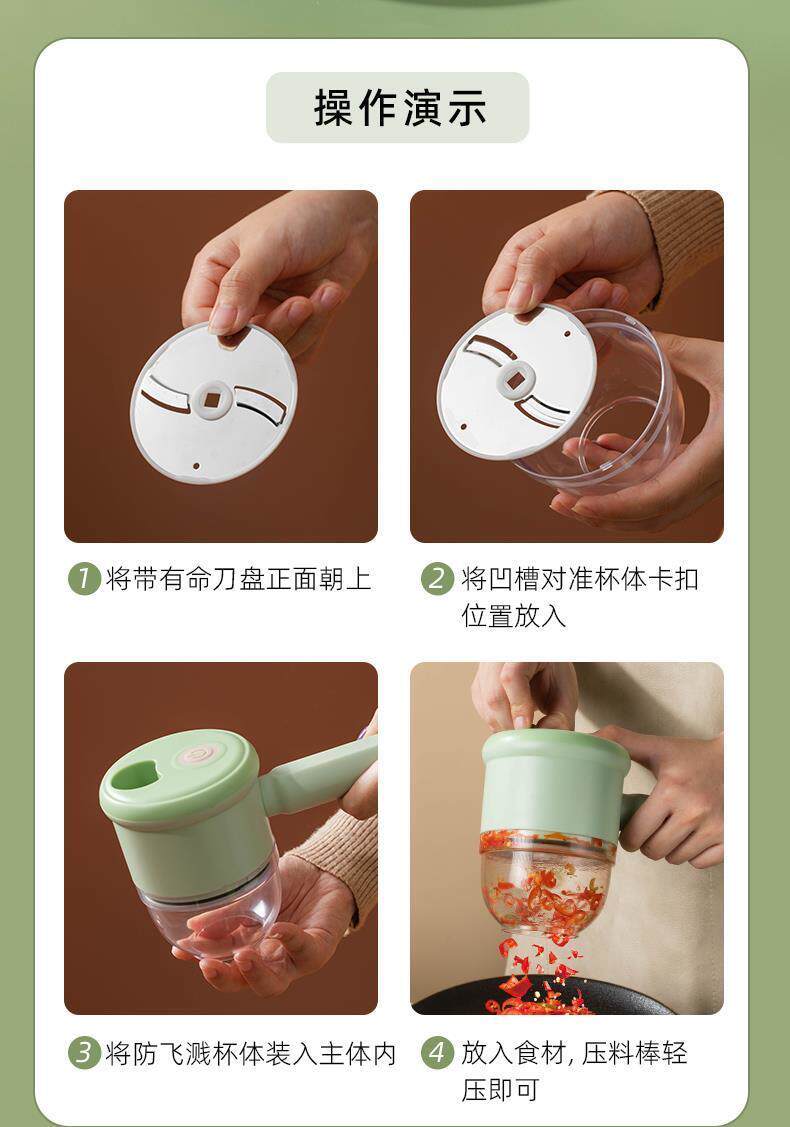 操作演示

1 将带有命刀盘正面朝上

2 将凹槽对准杯体卡扣位置放入

3 将防飞溅杯体装入主体内

4 放入食材, 压料棒轻压即可