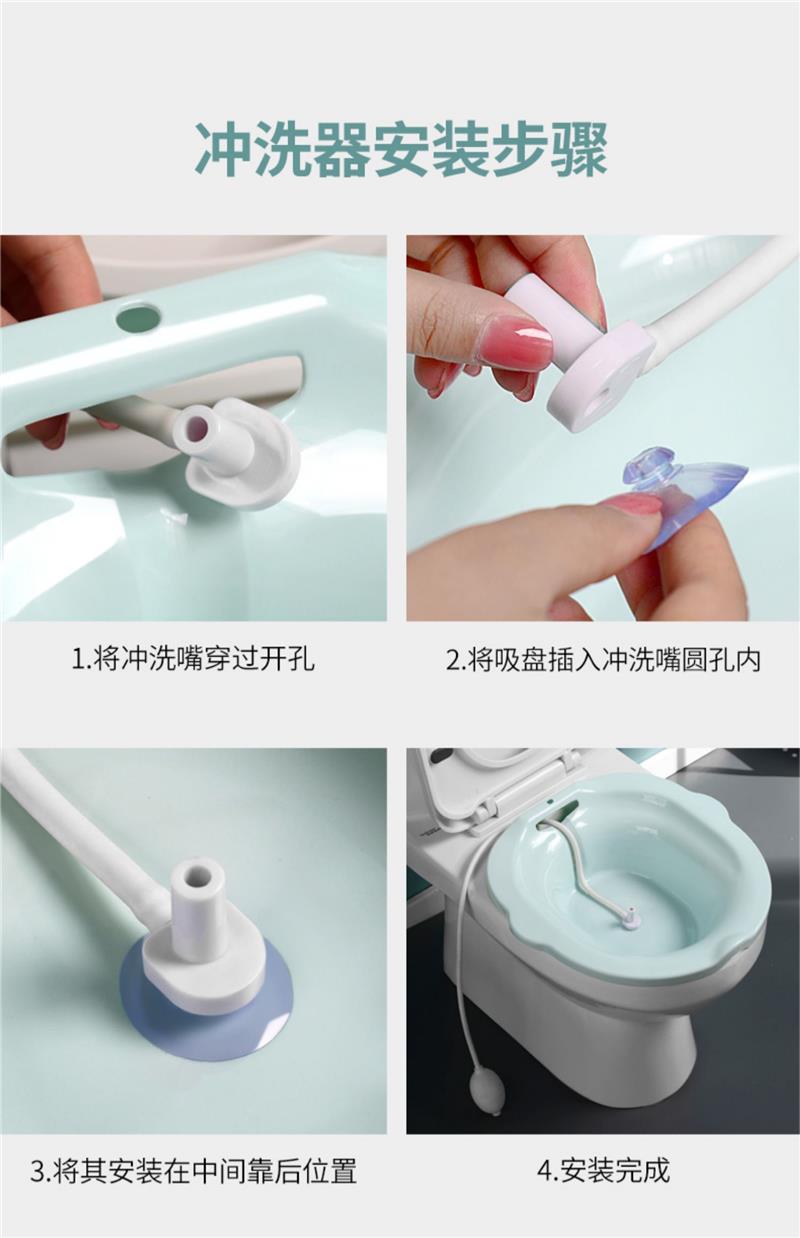 冲洗器安装步骤

1.将冲洗嘴穿过开孔

2.将吸盘插入冲洗嘴圆孔内

3.将其安装在中间靠后位置

4.安装完成