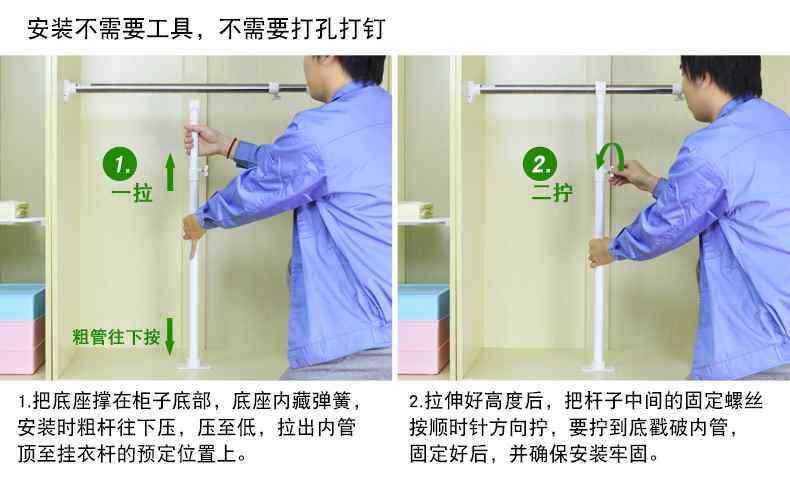 安装不需要工具，不需要打孔打钉

1.
一拉

粗管往下按

2.
二拧

1.把底座撑在柜子底部，底座内藏弹簧，安装时粗杆往下压，压至低，拉出内管顶至挂衣杆的预定位置上。

2.拉伸好高度后，把杆子中间的固定螺丝按顺时针方向拧，要拧到底戳破内管，固定好后，并确保安装牢固。