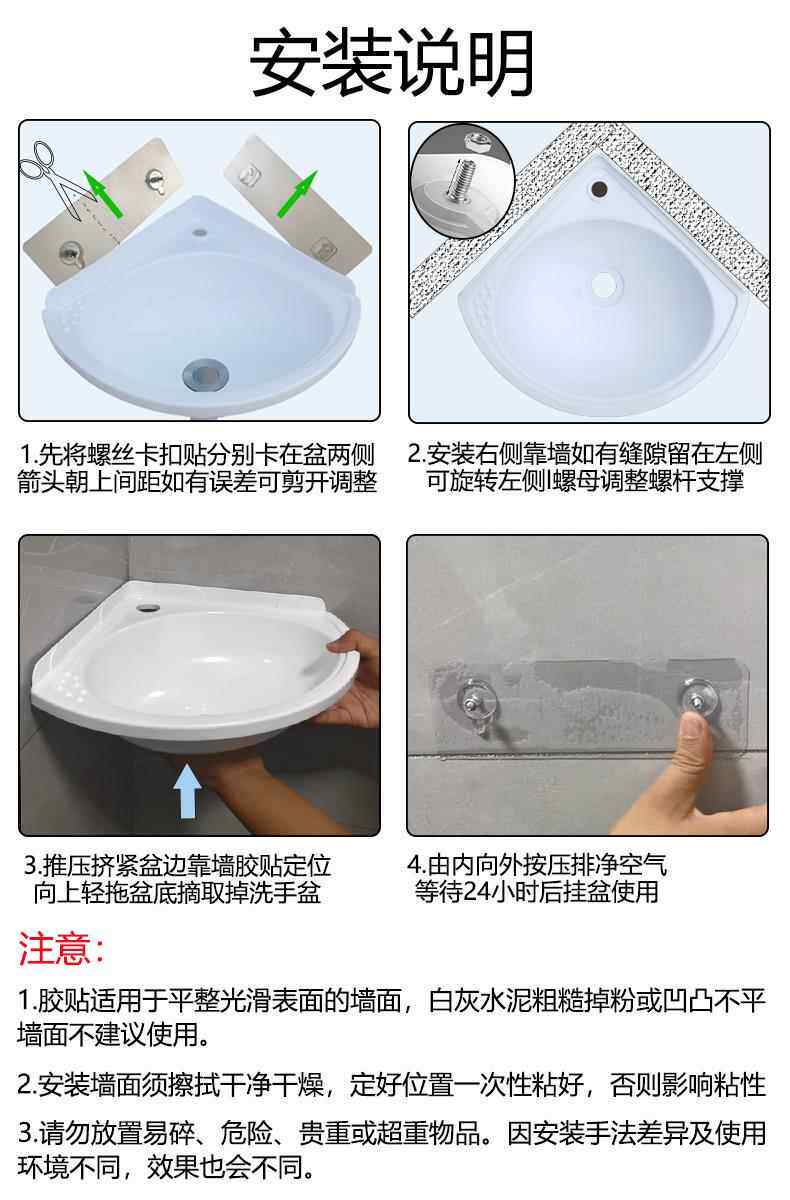 安装说明

1.先将螺丝卡扣贴分别卡在盆两侧箭头朝上间距如有误差可剪开调整

2.安装右侧靠墙如有缝隙留在左侧可旋转左侧l螺母调整螺杆支撑

3.推压挤紧盆边靠墙胶贴定位向上轻拖盆底摘取掉洗手盆

4.由内向外按压排净空气等待24小时后挂盆使用

注意:

1.胶贴适用于平整光滑表面的墙面，白灰水泥粗糙掉粉或凹凸不平墙面不建议使用。

2.安装墙面须擦拭干净干燥，定好位置一次性粘好，否则影响粘性

3.请勿放置易碎、危险、贵重或超重物品。因安装手法差异及使用环境不同，效果也会不同。