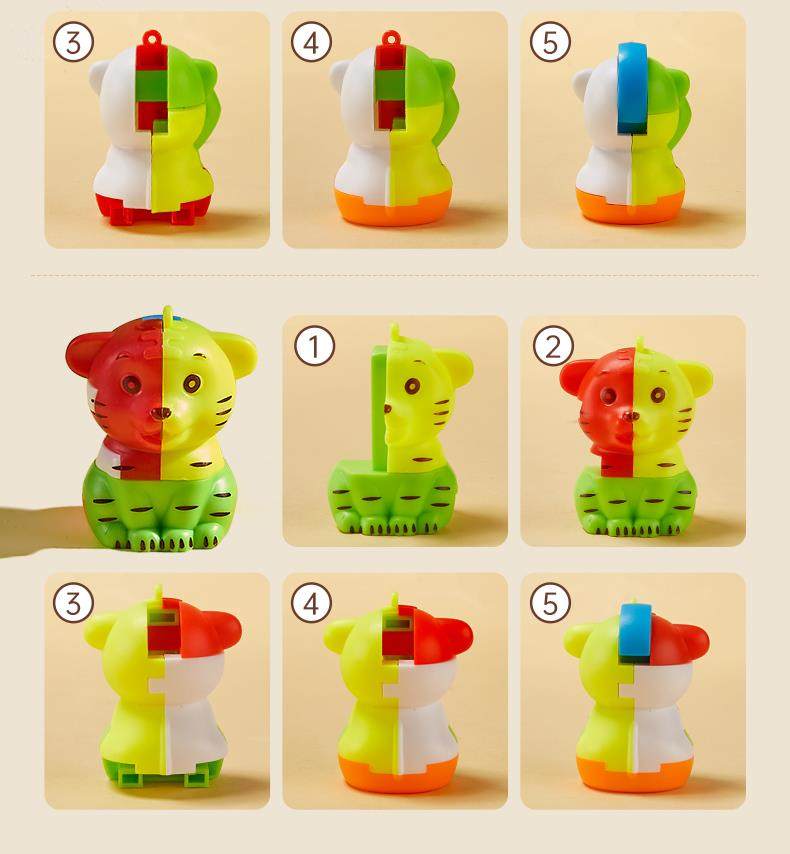 ③ ④ ⑤

① ②

③ ④ ⑤