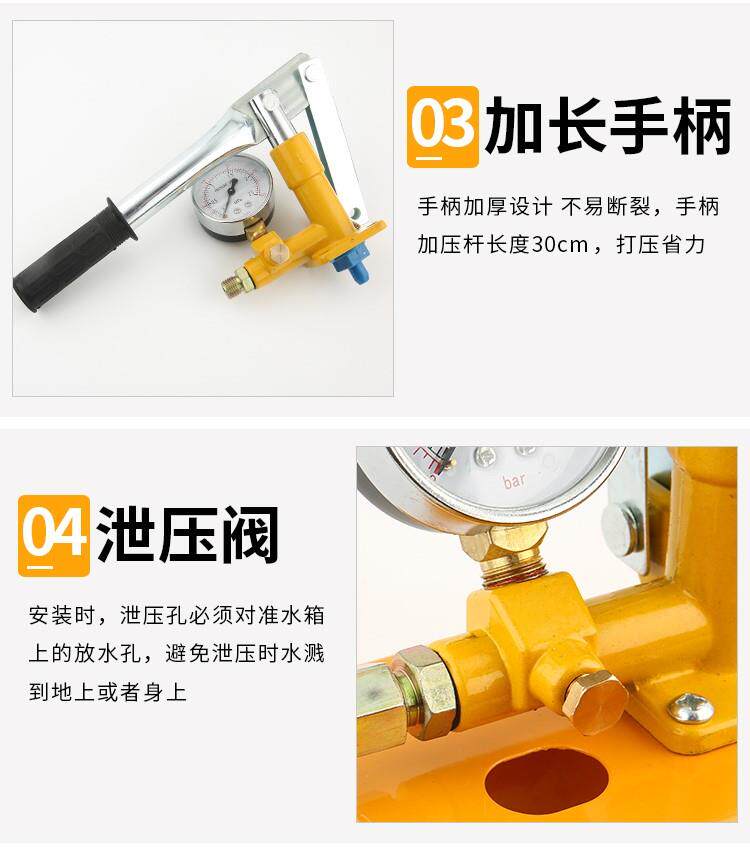 03 加长手柄

手柄加厚设计 不易断裂，手柄加压杆长度30cm，打压省力

04 泄压阀

安装时，泄压孔必须对准水箱上的放水孔，避免泄压时水溅到地上或者身上

bar