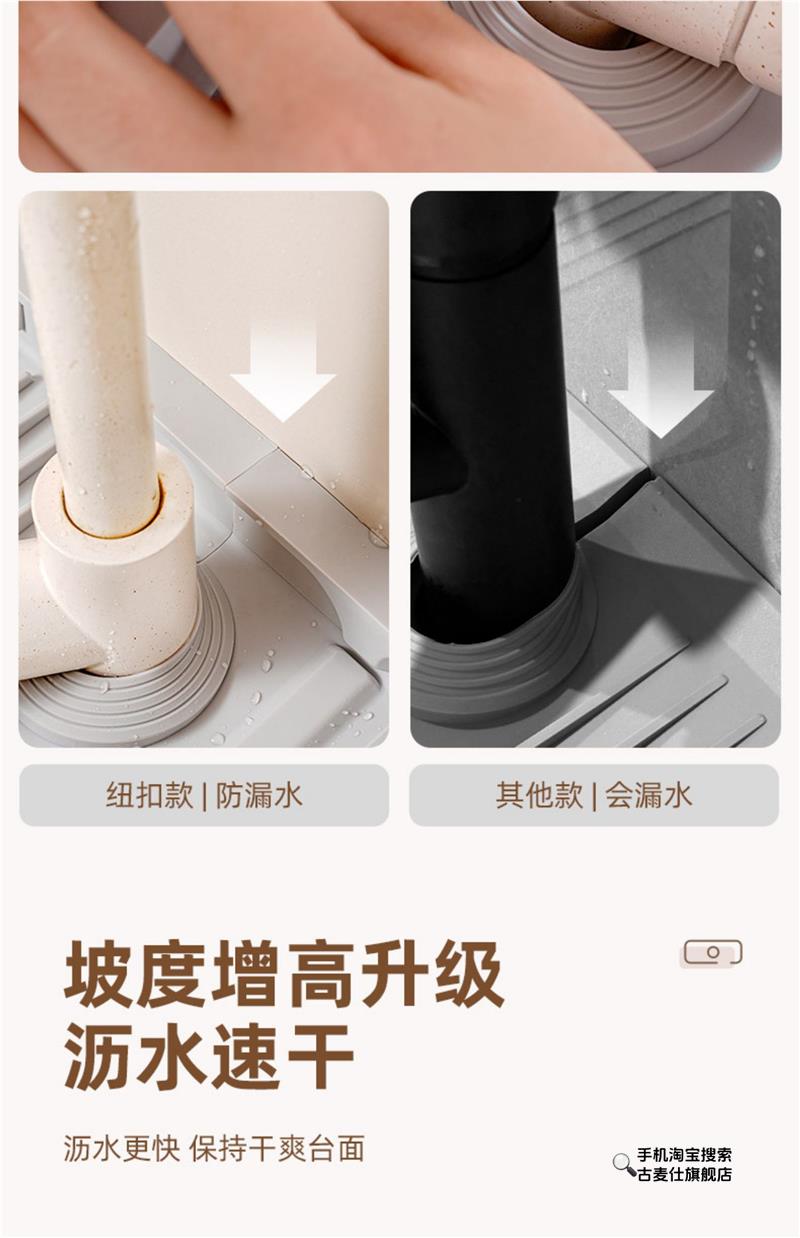 纽扣款 | 防漏水

其他款 | 会漏水

坡度增高升级
沥水速干

沥水更快 保持干爽台面

手机淘宝搜索
古麦仕旗舰店