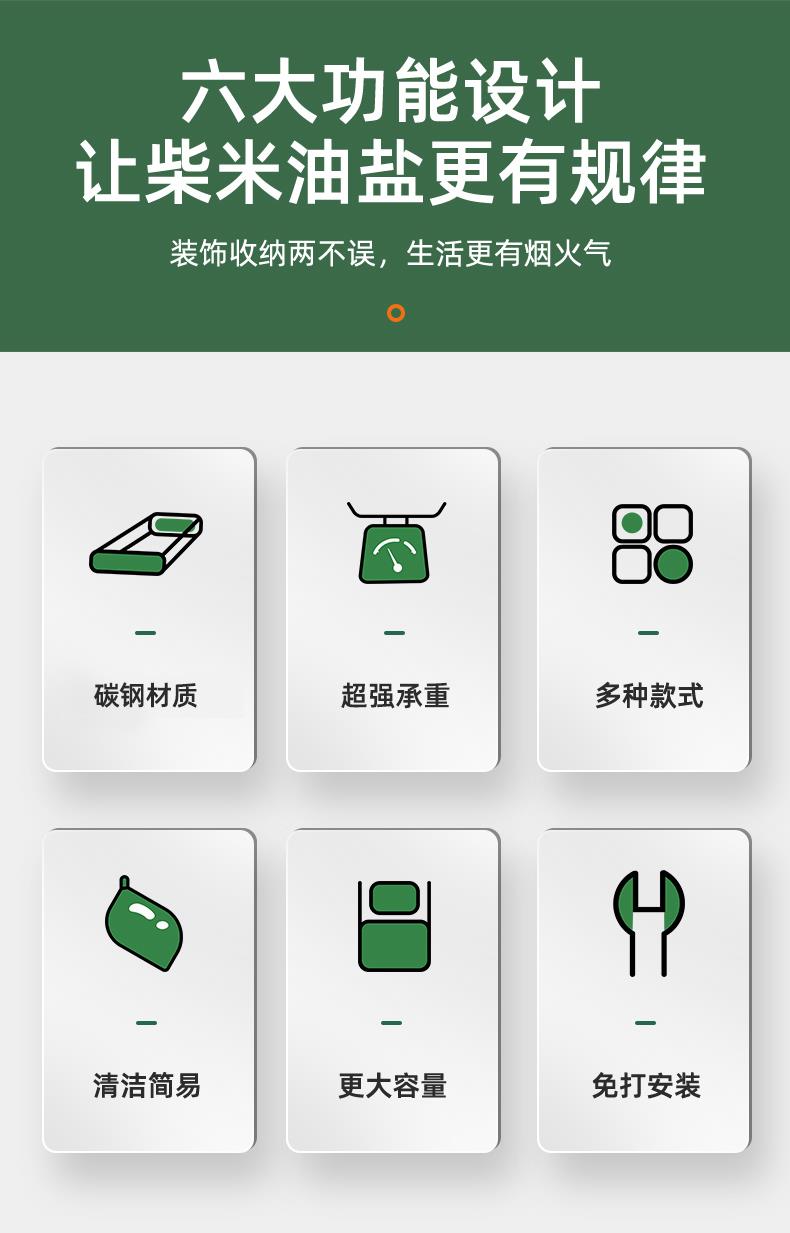 六大功能设计
让柴米油盐更有规律

装饰收纳两不误，生活更有烟火气

碳钢材质

超强承重

多种款式

清洁简易

更大容量

免打安装