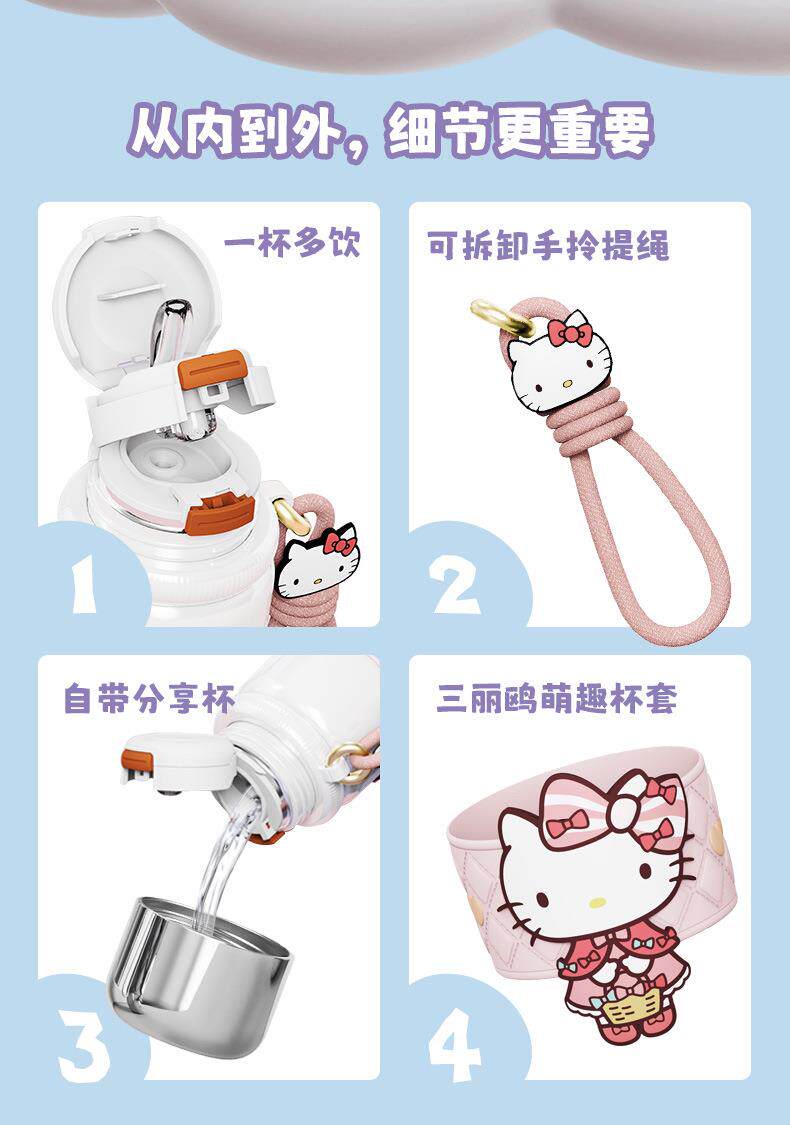 从内到外，细节更重要

一杯多饮

1

可拆卸手拎提绳

2

自带分享杯

3

三丽鸥萌趣杯套

4