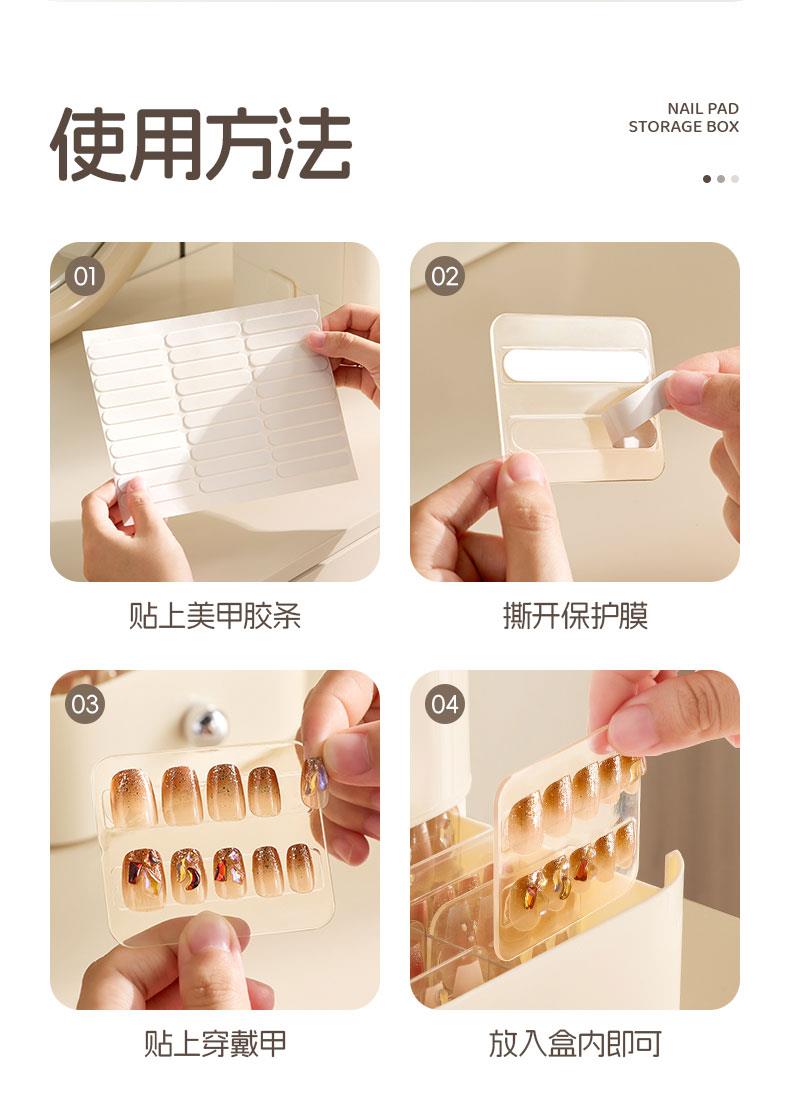 使用方法

NAIL PAD
STORAGE BOX

01

贴上美甲胶条

02

撕开保护膜

03

贴上穿戴甲

04

放入盒内即可