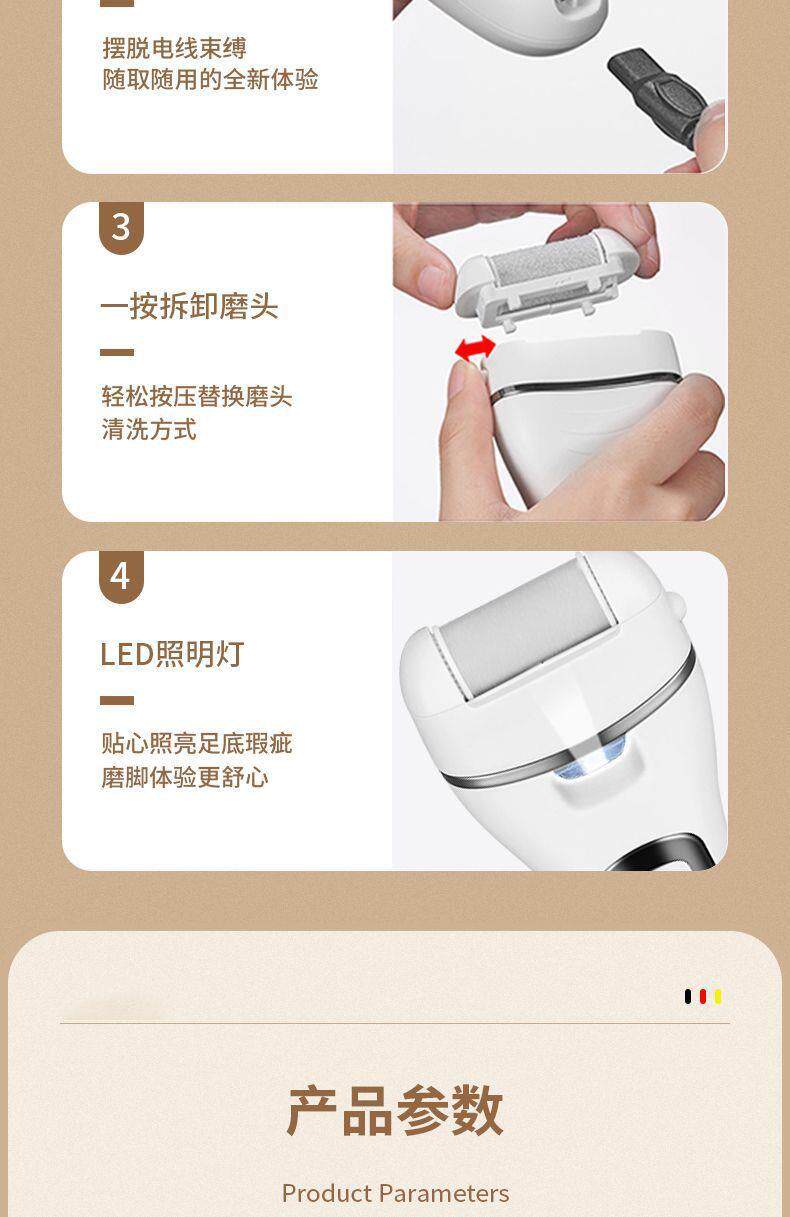 摆脱电线束缚
随取随用的全新体验

3

一按拆卸磨头

轻松按压替换磨头
清洗方式

4

LED照明灯

贴心照亮足底瑕疵
磨脚体验更舒心

产品参数

Product Parameters