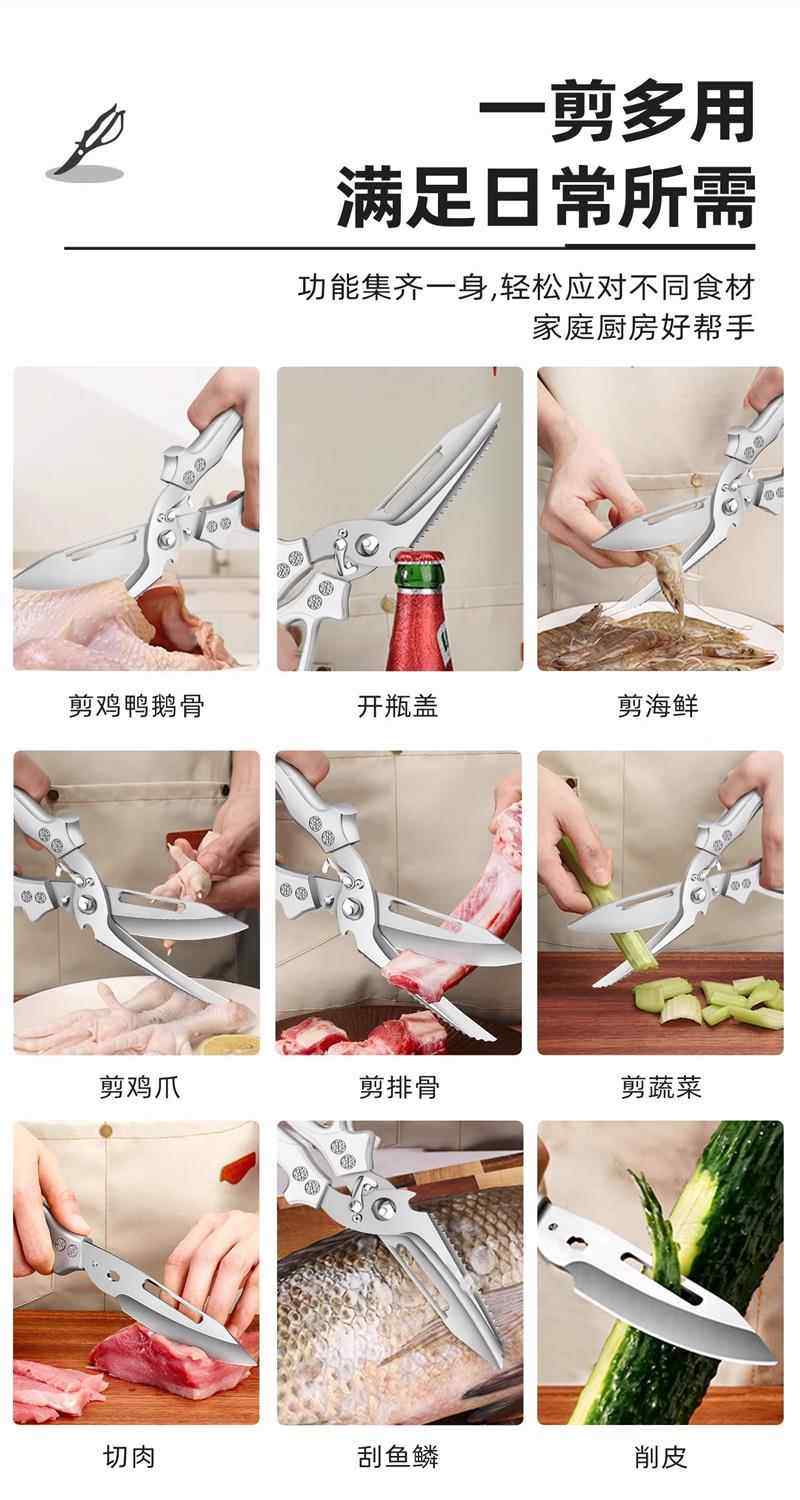 一剪多用
满足日常所需

功能集齐一身,轻松应对不同食材
家庭厨房好帮手

剪鸡鸭鹅骨

开瓶盖

剪海鲜

剪鸡爪

剪排骨

剪蔬菜

切肉

刮鱼鳞

削皮