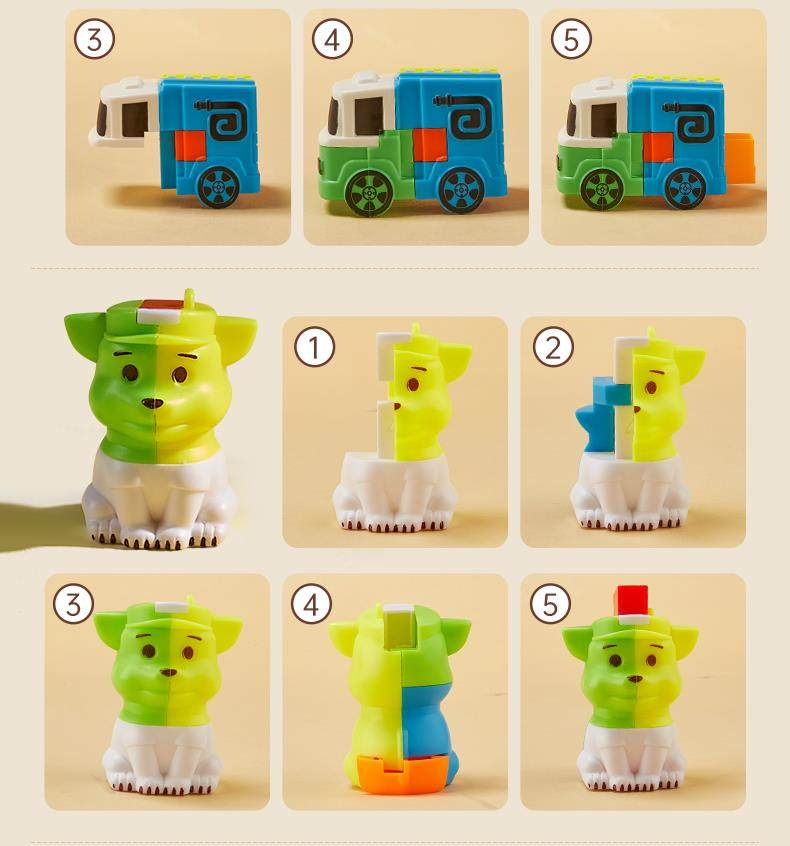 3
4
5
1
2
3
4
5