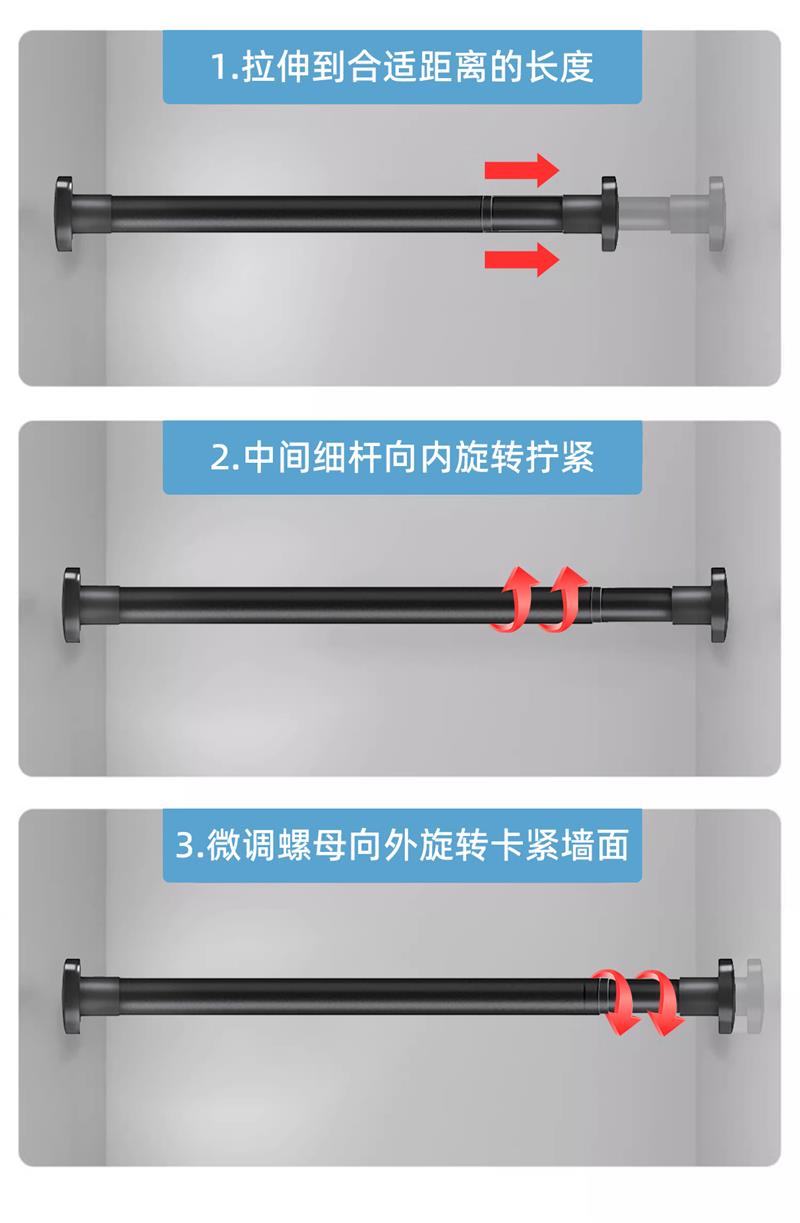 1.拉伸到合适距离的长度

2.中间细杆向内旋转拧紧

3.微调螺母向外旋转卡紧墙面