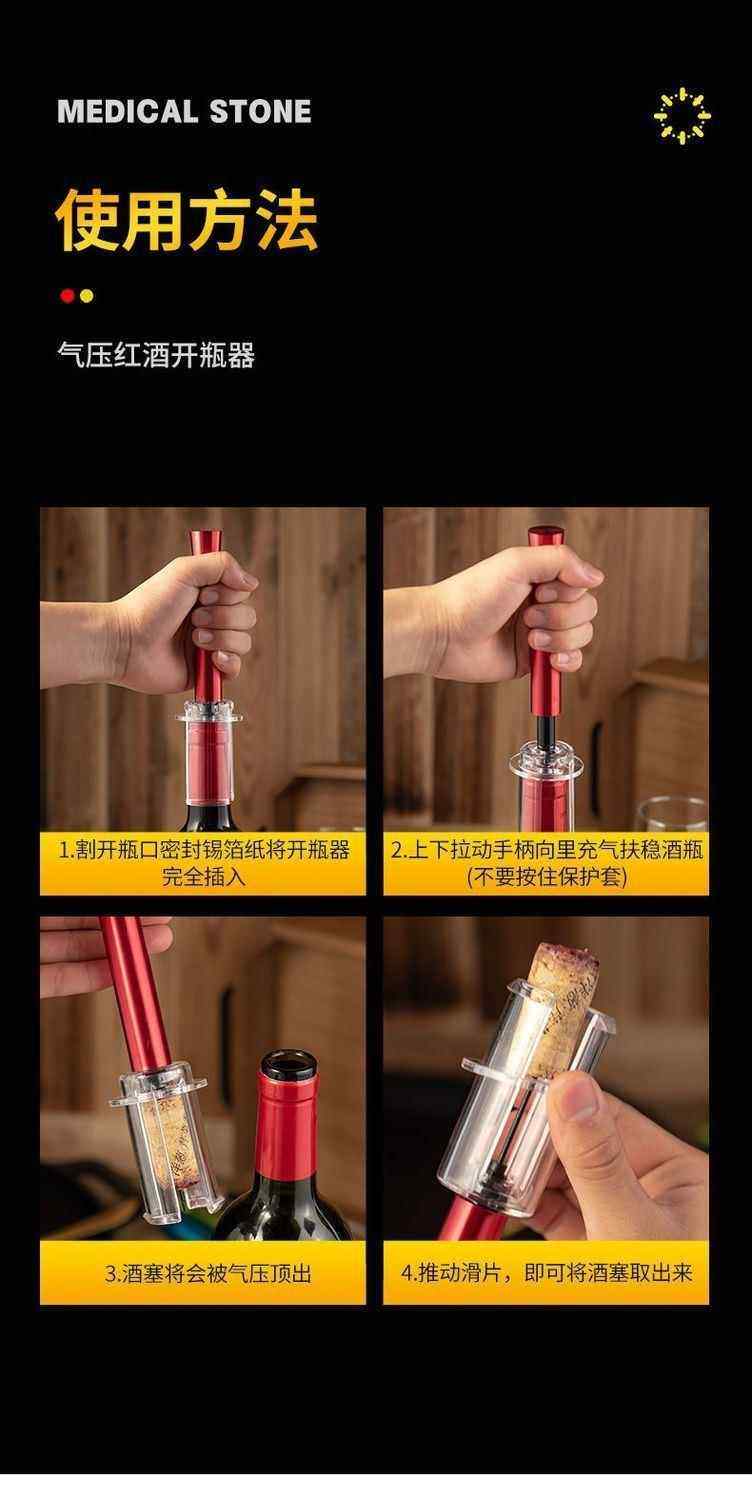 MEDICAL STONE

使用方法

气压红酒开瓶器

1.割开瓶口密封锡箔纸将开瓶器完全插入

2.上下拉动手柄向里充气扶稳酒瓶(不要按住保护套)

3.酒塞将会被气压顶出

4.推动滑片，即可将酒塞取出来