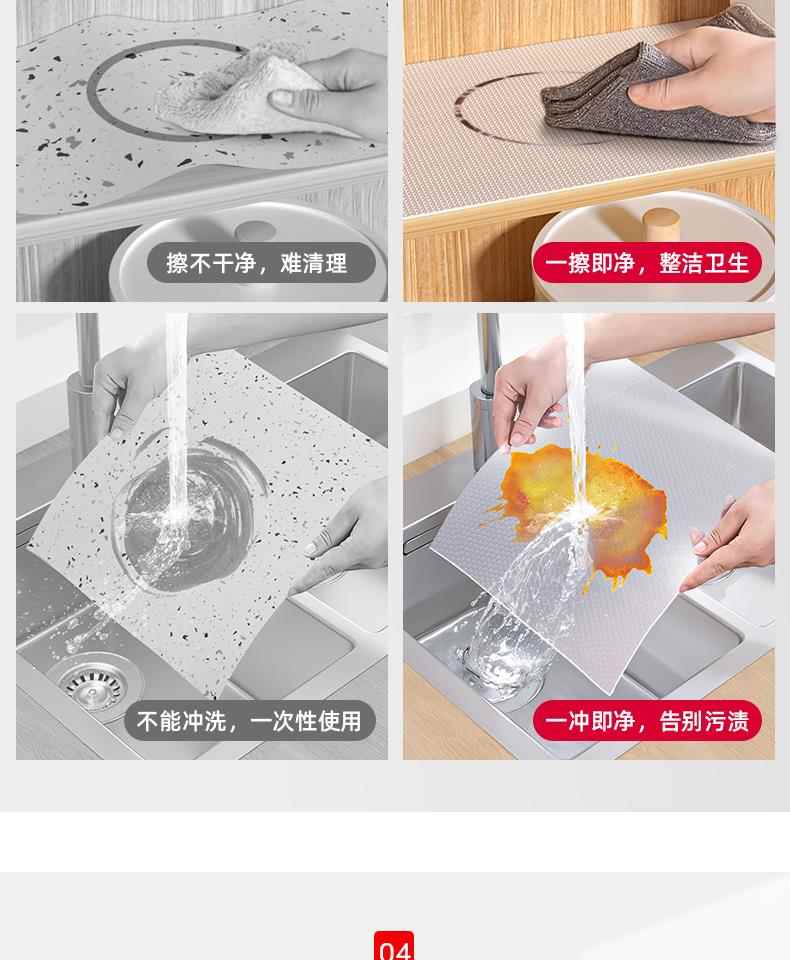 擦不干净，难清理

一擦即净，整洁卫生

不能冲洗，一次性使用

一冲即净，告别污渍

04