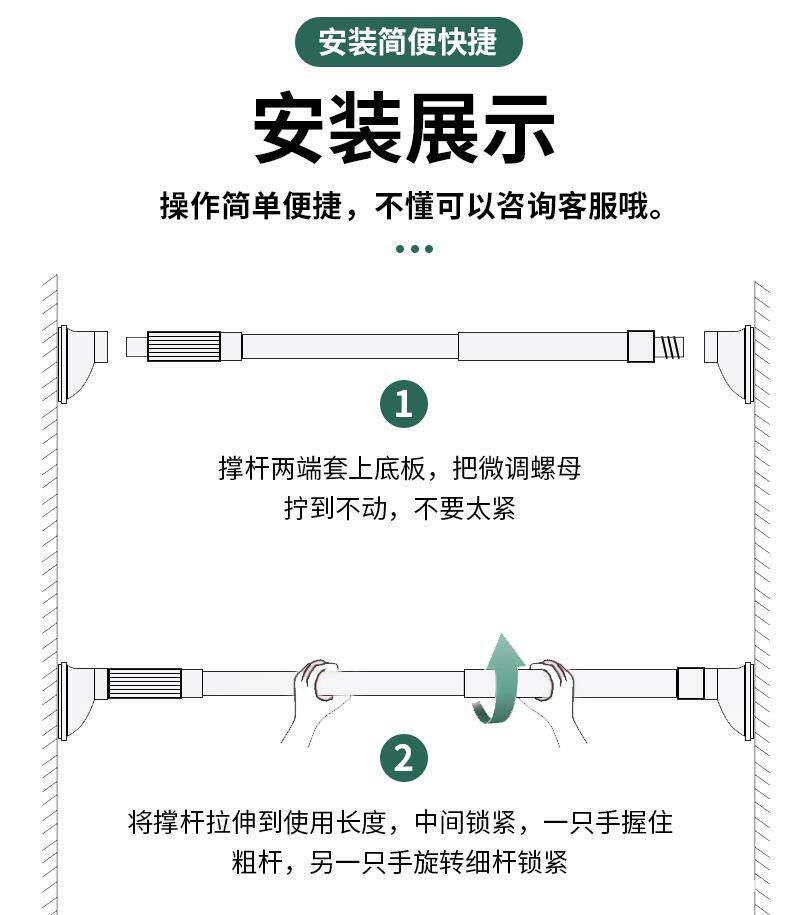 安装简便快捷

安装展示

操作简单便捷，不懂可以咨询客服哦。

1

撑杆两端套上底板，把微调螺母拧到不动，不要太紧

2

将撑杆拉伸到使用长度，中间锁紧，一只手握住粗杆，另一只手旋转细杆锁紧