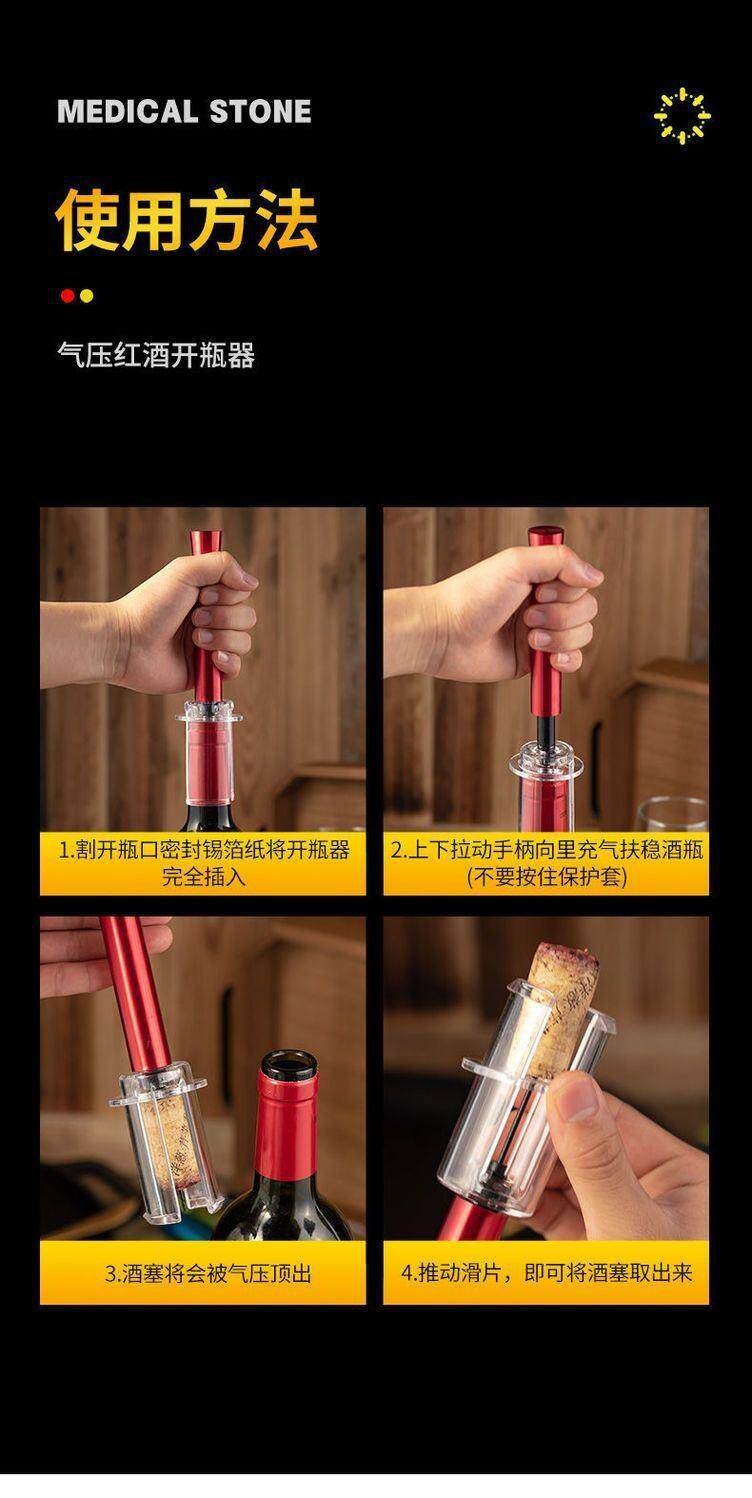 MEDICAL STONE

使用方法

气压红酒开瓶器

1.割开瓶口密封锡箔纸将开瓶器完全插入

2.上下拉动手柄向里充气扶稳酒瓶(不要按住保护套)

3.酒塞将会被气压顶出

4.推动滑片，即可将酒塞取出来