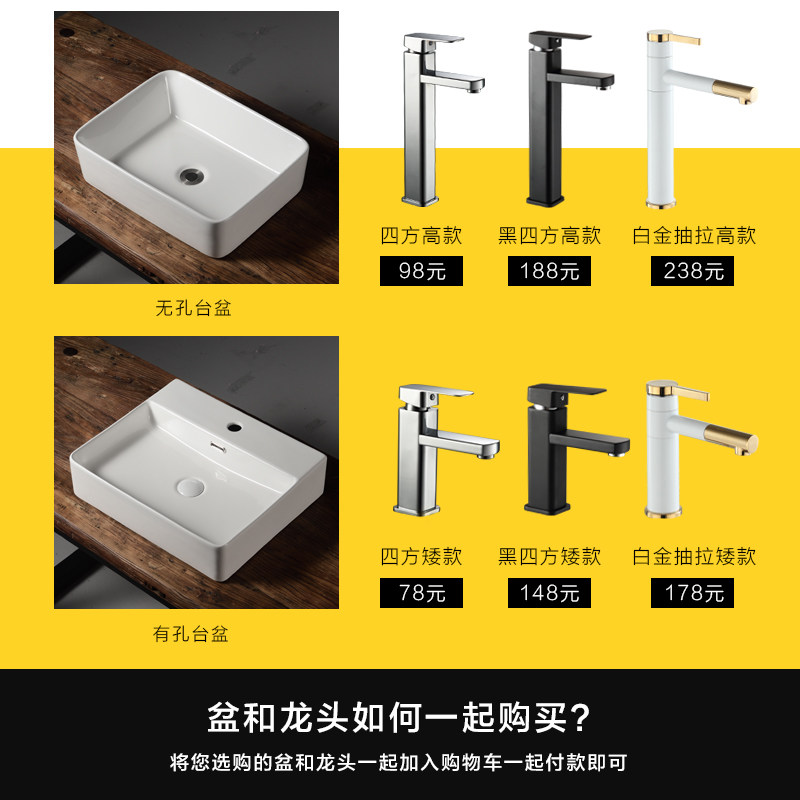 四方高款
98元

黑四方高款
188元

白金抽拉高款
238元

无孔台盆

四方矮款
78元

黑四方矮款
148元

白金抽拉矮款
178元

有孔台盆

盆和龙头如何一起购买?

将您选购的盆和龙头一起加入购物车一起付款即可