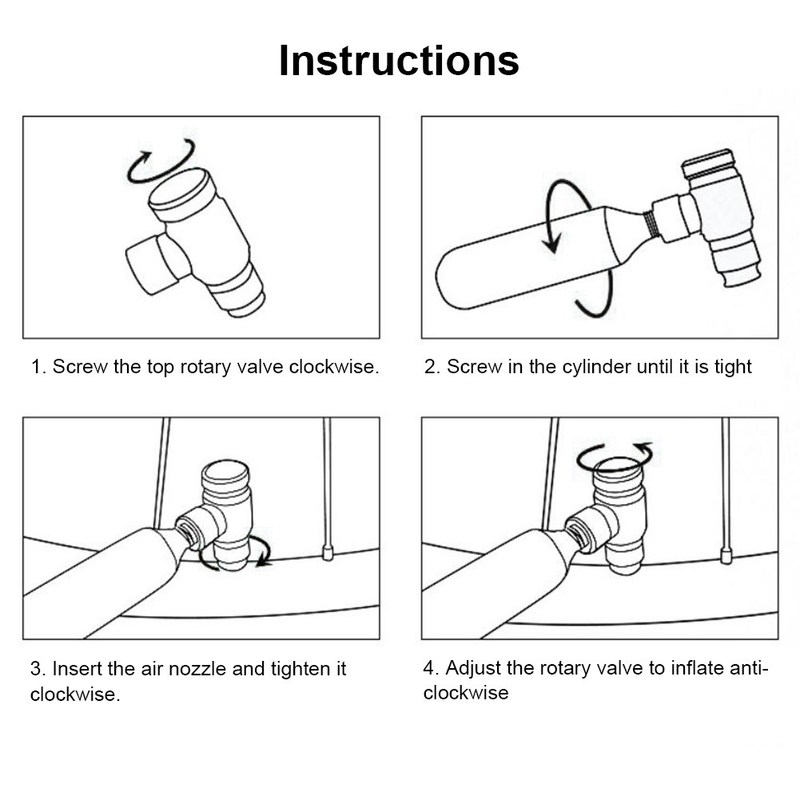 Instructions

1. Screw the top rotary valve clockwise.

2. Screw in the cylinder until it is tight

3. Insert the air nozzle and tighten it clockwise.

4. Adjust the rotary valve to inflate anti-clockwise