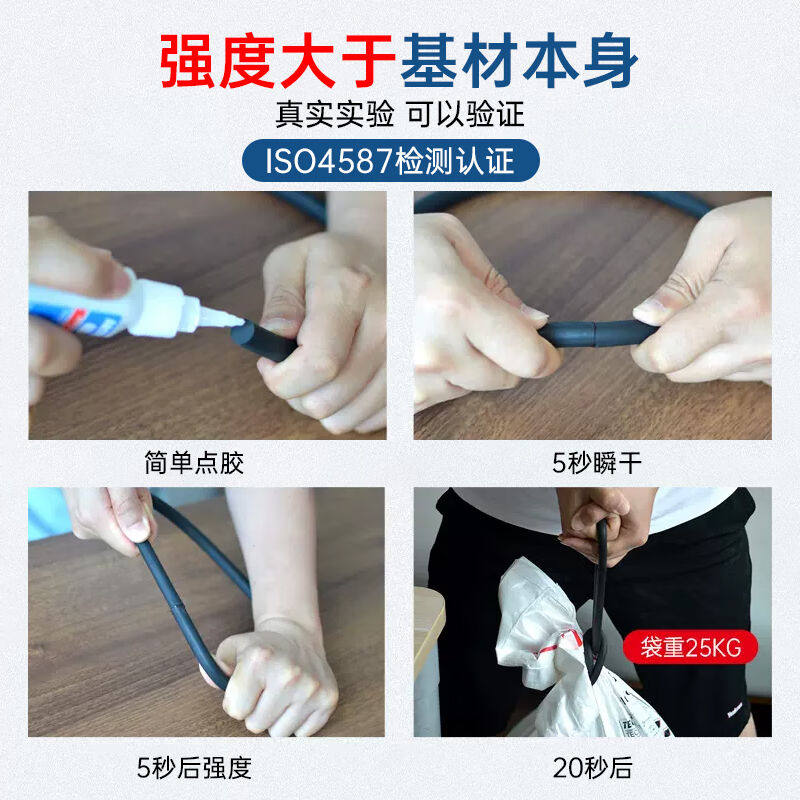 强度大于基材本身

真实实验 可以验证

ISO4587检测认证

简单点胶

5秒瞬干

5秒后强度

袋重25KG

20秒后