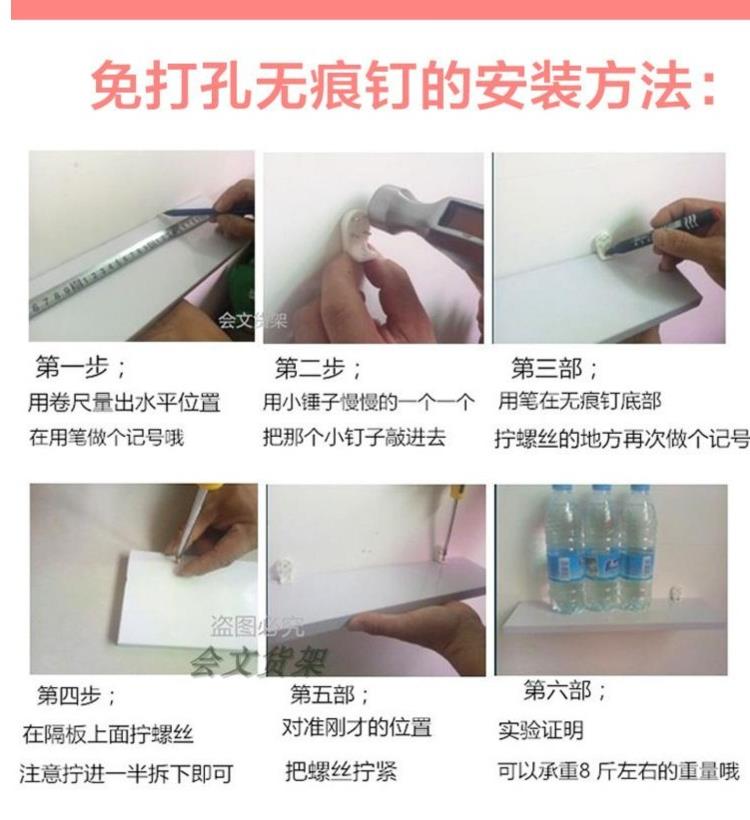 免打孔无痕钉的安装方法：

会文货架

第一步；
用卷尺量出水平位置
在用笔做个记号哦

第二步；
用小锤子慢慢的一个一个
把那个小钉子敲进去

第三部；
用笔在无痕钉底部
拧螺丝的地方再次做个记号

盗图必究
会文货架

第四步；
在隔板上面拧螺丝
注意拧进一半拆下即可

第五部；
对准刚才的位置
把螺丝拧紧

第六部；
实验证明
可以承重8 斤左右的重量哦