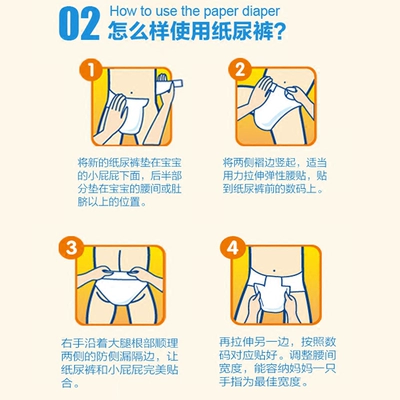 02 How to use the paper diaper
怎么样使用纸尿裤?

1

将新的纸尿裤垫在宝宝的小屁屁下面，后半部分垫在宝宝的腰间或肚脐以上的位置。

2

将两侧褶边竖起，适当用力拉伸弹性腰贴，贴到纸尿裤前的数码上。

3

右手沿着大腿根部顺理两侧的防侧漏隔边，让纸尿裤和小屁屁完美贴合。

4

再拉伸另一边，按照数码对应贴好。调整腰间宽度，能容纳妈妈一只手指为最佳宽度。