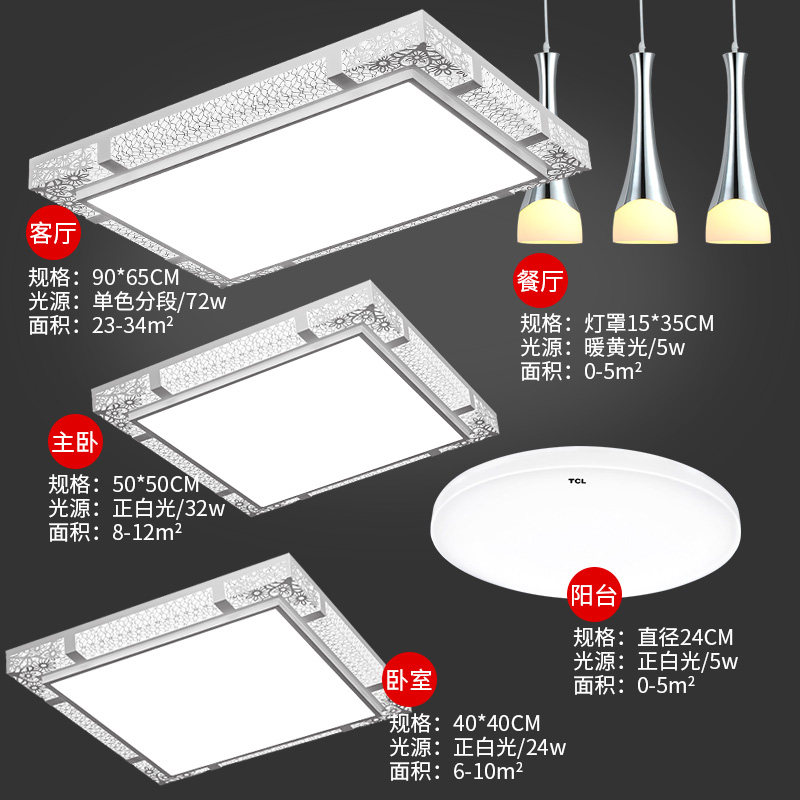 客厅
规格：90*65CM
光源：单色分段/72w
面积：23-34m²

餐厅
规格：灯罩15*35CM
光源：暖黄光/5w
面积：0-5m²

主卧
规格：50*50CM
光源：正白光/32w
面积：8-12m²

TCL

阳台
规格：直径24CM
光源：正白光/5w
面积：0-5m²

卧室
规格：40*40CM
光源：正白光/24w
面积：6-10m²