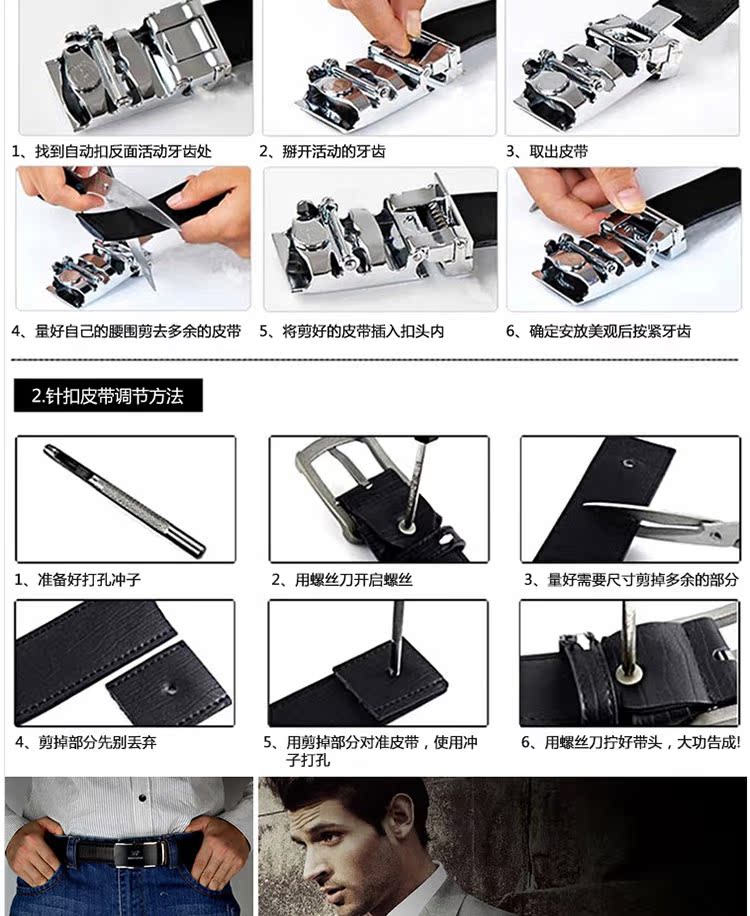 1、找到自动扣反面活动牙齿处

2、掰开活动的牙齿

3、取出皮带

4、量好自己的腰围剪去多余的皮带

5、将剪好的皮带插入扣头内

6、确定安放美观后按紧牙齿

2.针扣皮带调节方法

1、准备好打孔冲子

2、用螺丝刀开启螺丝

3、量好需要尺寸剪掉多余的部分

4、剪掉部分先别丢弃

5、用剪掉部分对准皮带，使用冲子打孔

6、用螺丝刀拧好带头，大功告成!