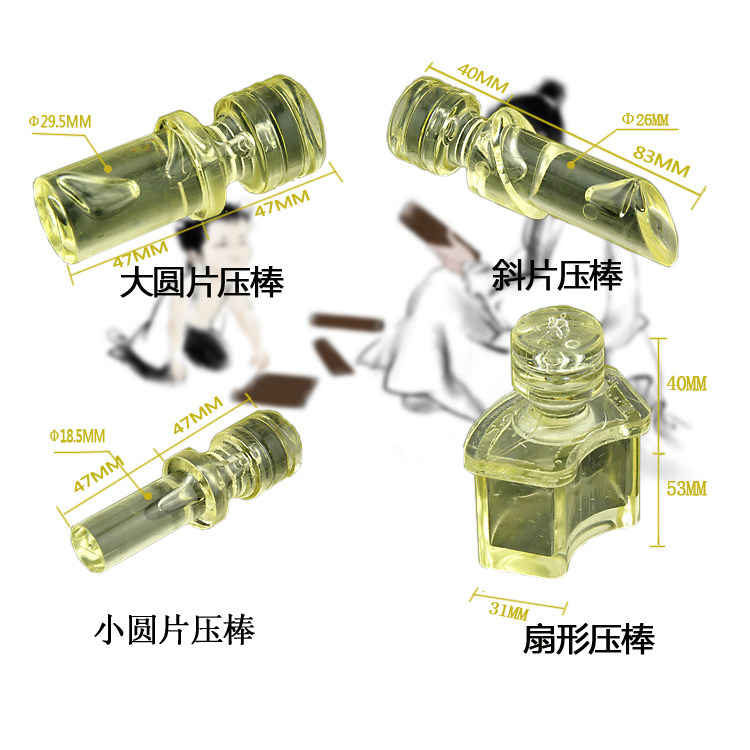 Φ29.5MM

47MM

47MM

大圆片压棒

40MM

Φ26MM

83MM

斜片压棒

Φ18.5MM

47MM

47MM

小圆片压棒

40MM

53MM

31MM

扇形压棒