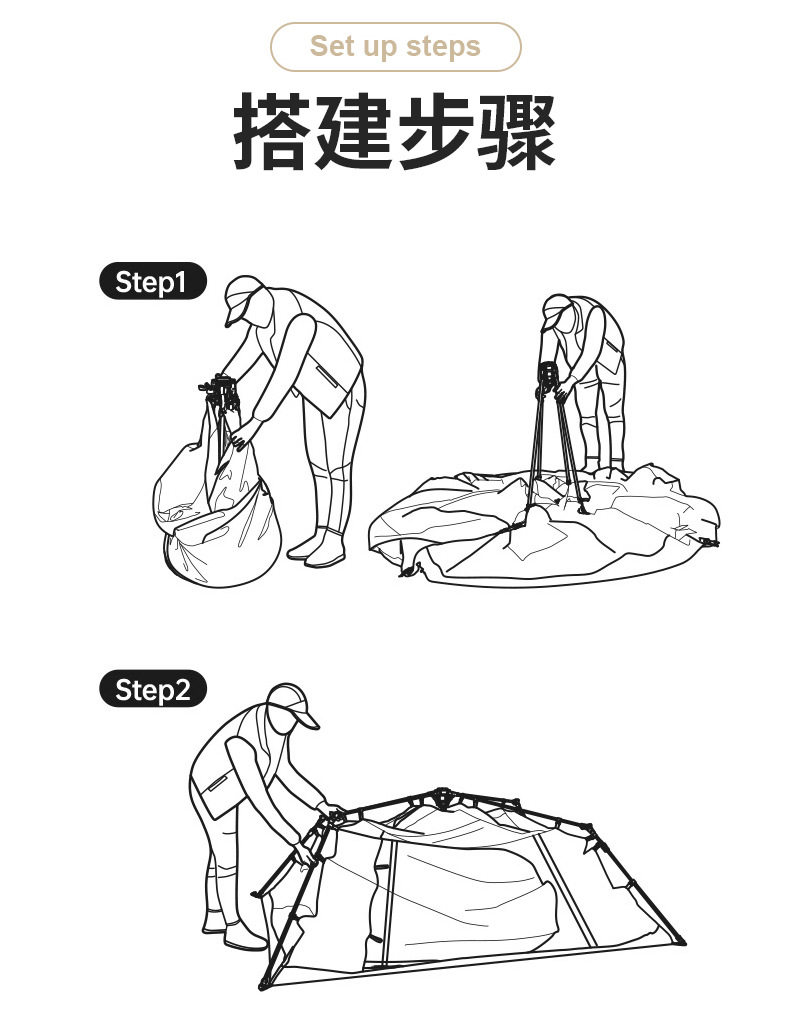 Set up steps

搭建步骤

Step1

Step2