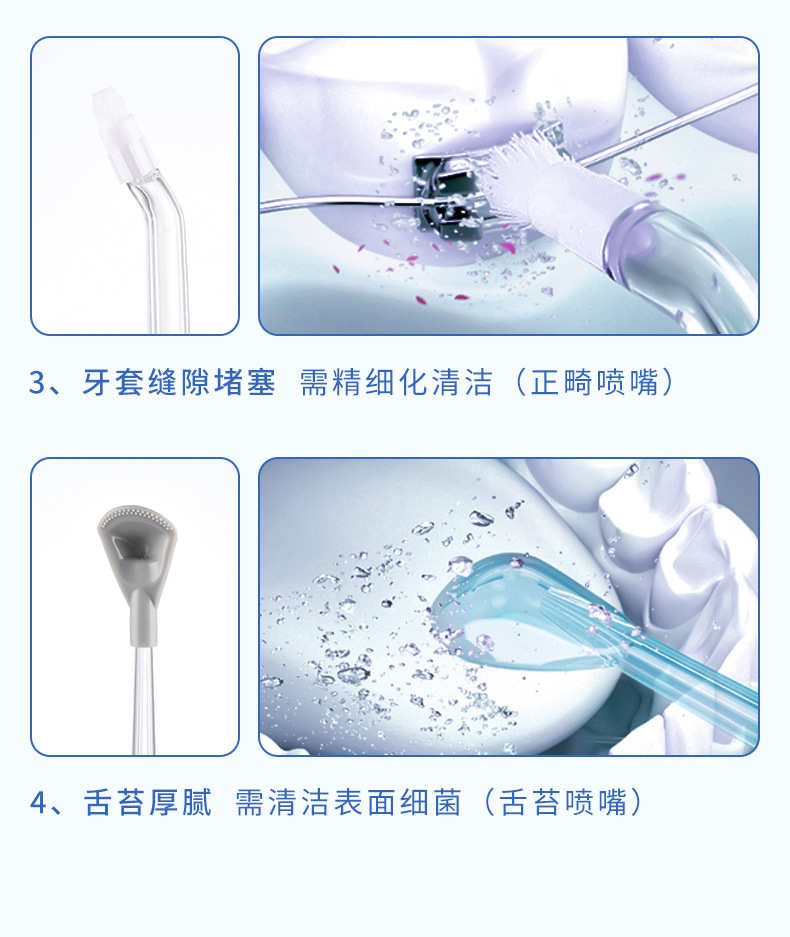 3、牙套缝隙堵塞 需精细化清洁（正畸喷嘴）

4、舌苔厚腻 需清洁表面细菌（舌苔喷嘴）