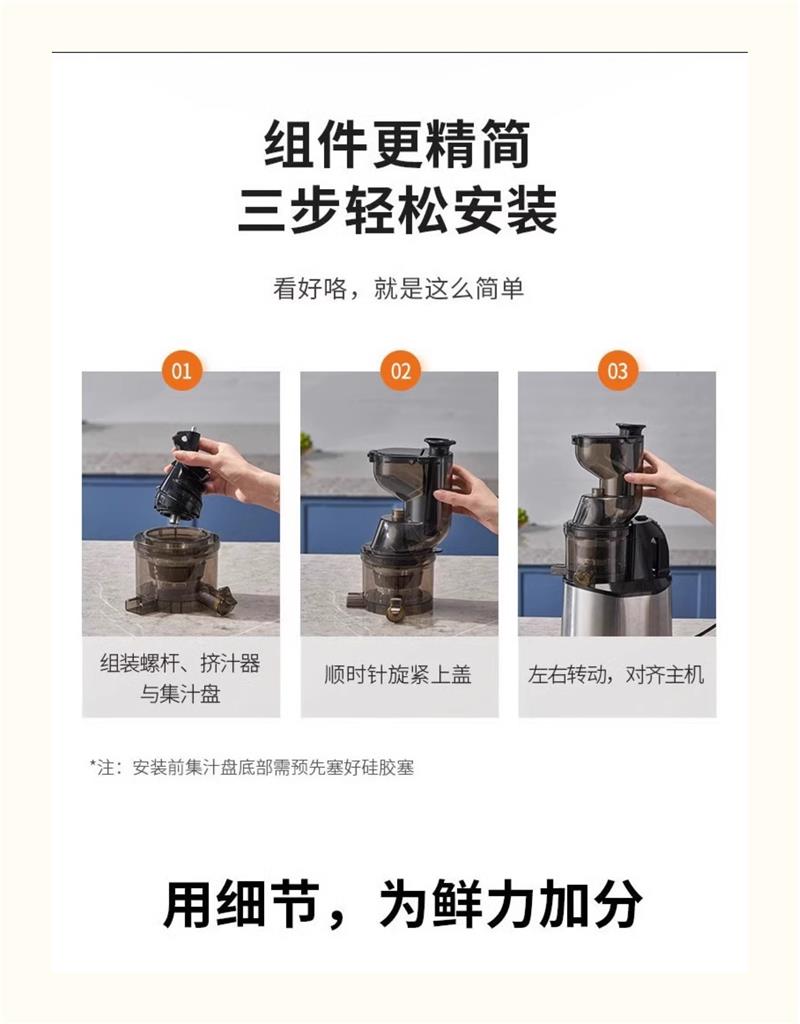 组件更精简
三步轻松安装

看好咯，就是这么简单

01

组装螺杆、挤汁器与集汁盘

02

顺时针旋紧上盖

03

左右转动，对齐主机

*注：安装前集汁盘底部需预先塞好硅胶塞

用细节，为鲜力加分