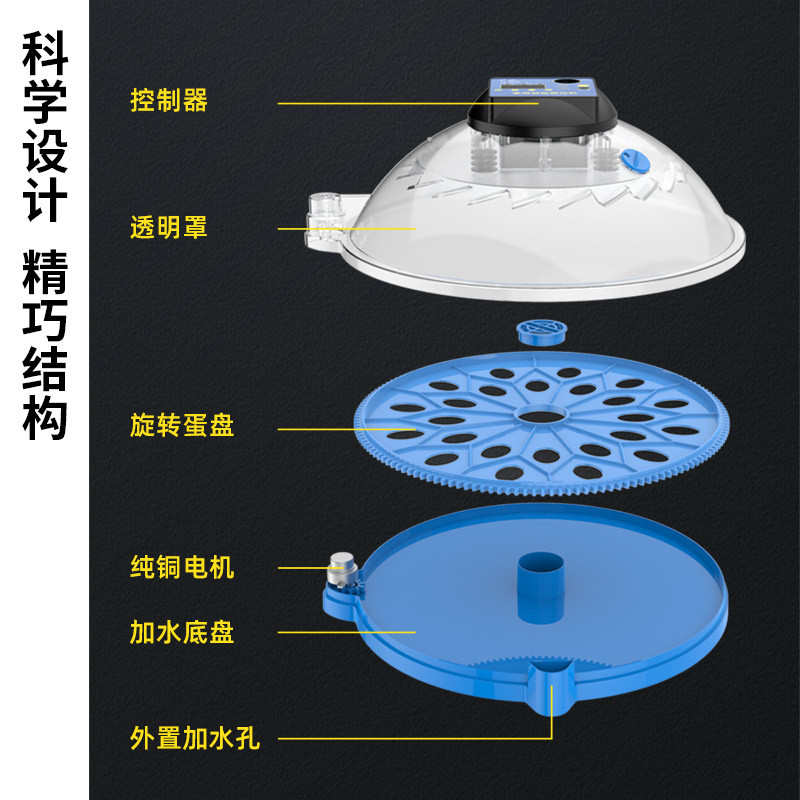 科学设计 精巧结构

控制器

透明罩

旋转蛋盘

纯铜电机

加水底盘

外置加水孔