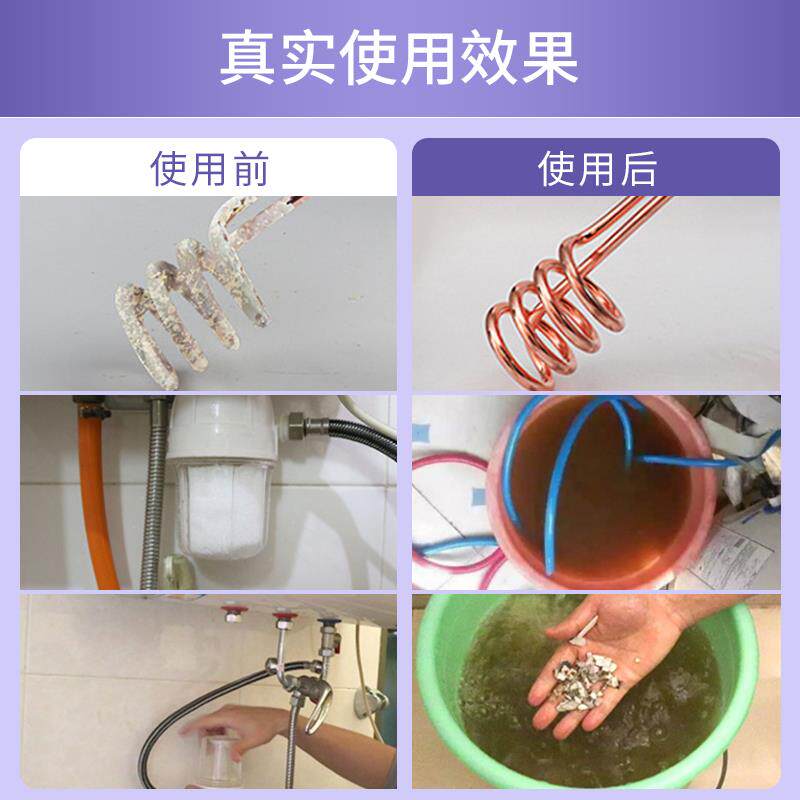 真实使用效果

使用前

使用后