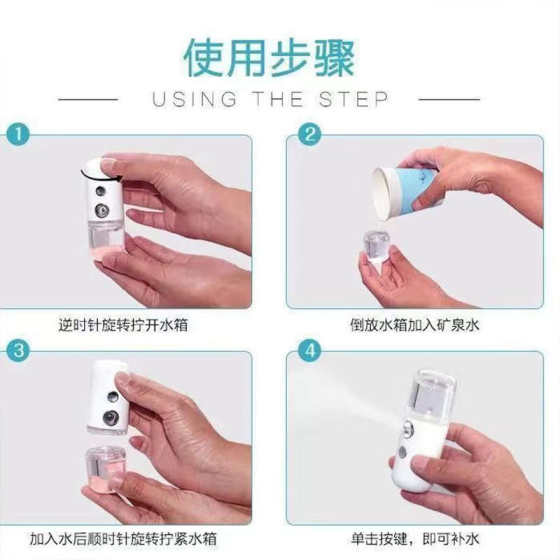 使用步骤

USING THE STEP

1

逆时针旋转拧开水箱

2

倒放水箱加入矿泉水

3

加入水后顺时针旋转拧紧水箱

4

单击按键，即可补水