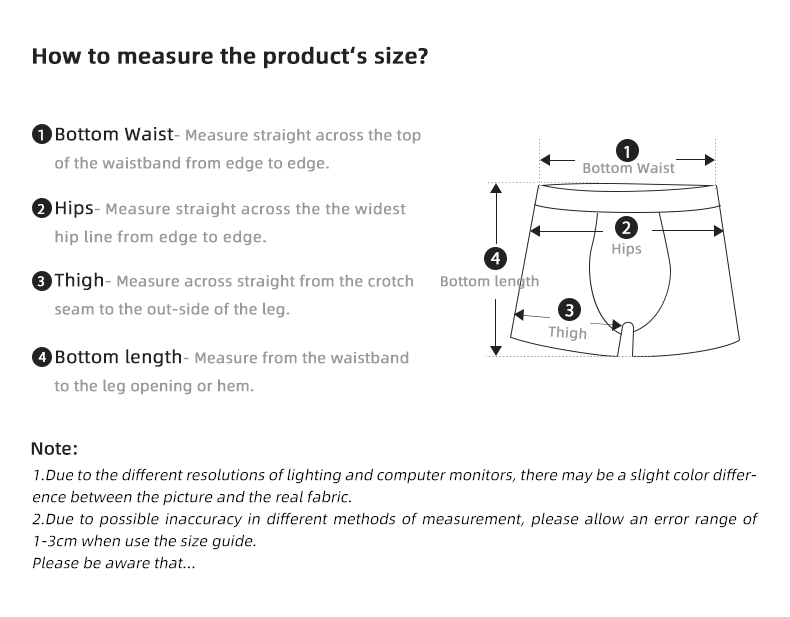 How to measure the product's size?

1 Bottom Waist- Measure straight across the top of the waistband from edge to edge.

2 Hips- Measure straight across the the widest hip line from edge to edge.

3 Thigh- Measure across straight from the crotch seam to the out-side of the leg.

4 Bottom length- Measure from the waistband to the leg opening or hem.

1
Bottom Waist
2
Hips
4
Bottom length
3
Thigh

Note:
1.Due to the different resolutions of lighting and computer monitors, there may be a slight color difference between the picture and the real fabric.
2.Due to possible inaccuracy in different methods of measurement, please allow an error range of 1-3cm when use the size guide.
Please be aware that...