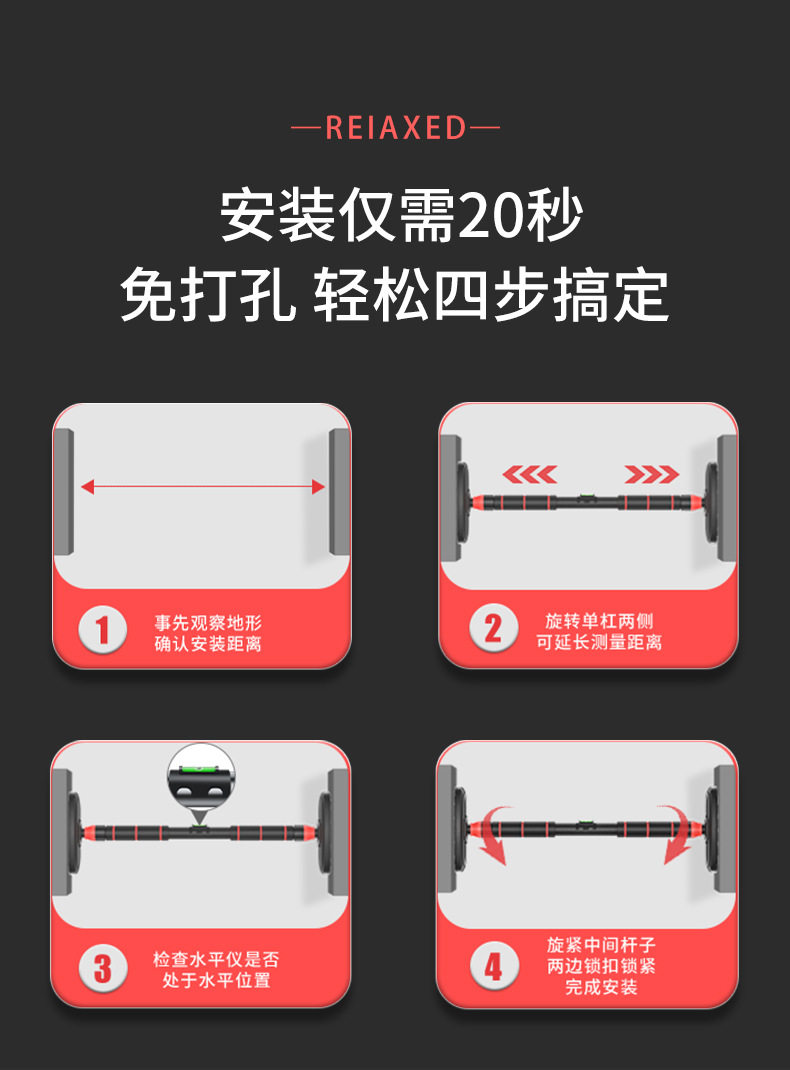 —REIAXED—

安装仅需20秒
免打孔 轻松四步搞定

1
事先观察地形
确认安装距离

2
旋转单杠两侧
可延长测量距离

3
检查水平仪是否
处于水平位置

4
旋紧中间杆子
两边锁扣锁紧
完成安装