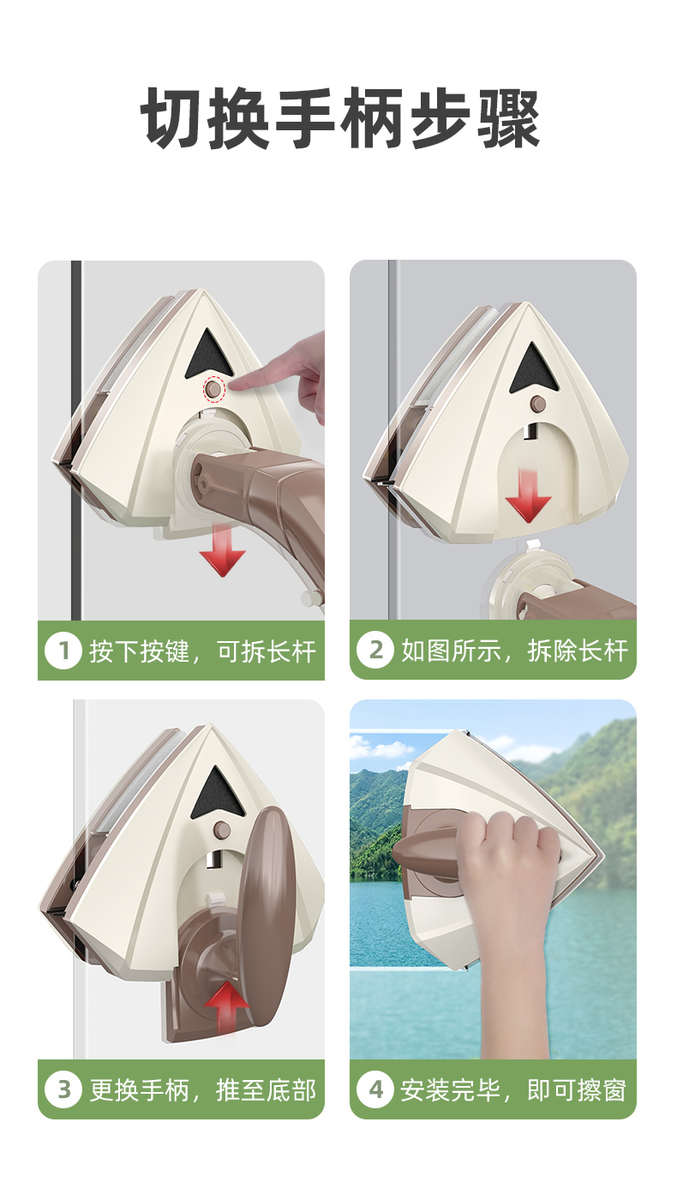 切换手柄步骤

1 按下按键，可拆长杆

2 如图所示，拆除长杆

3 更换手柄，推至底部

4 安装完毕，即可擦窗