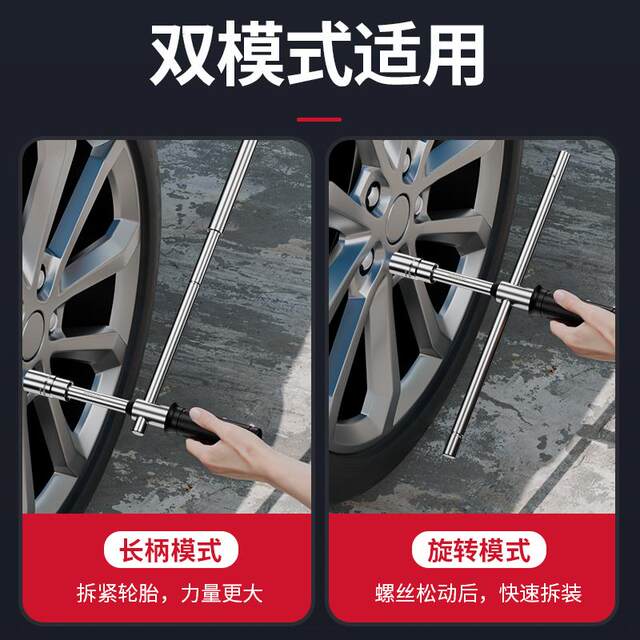 双模式适用

长柄模式

拆紧轮胎，力量更大

旋转模式

螺丝松动后，快速拆装